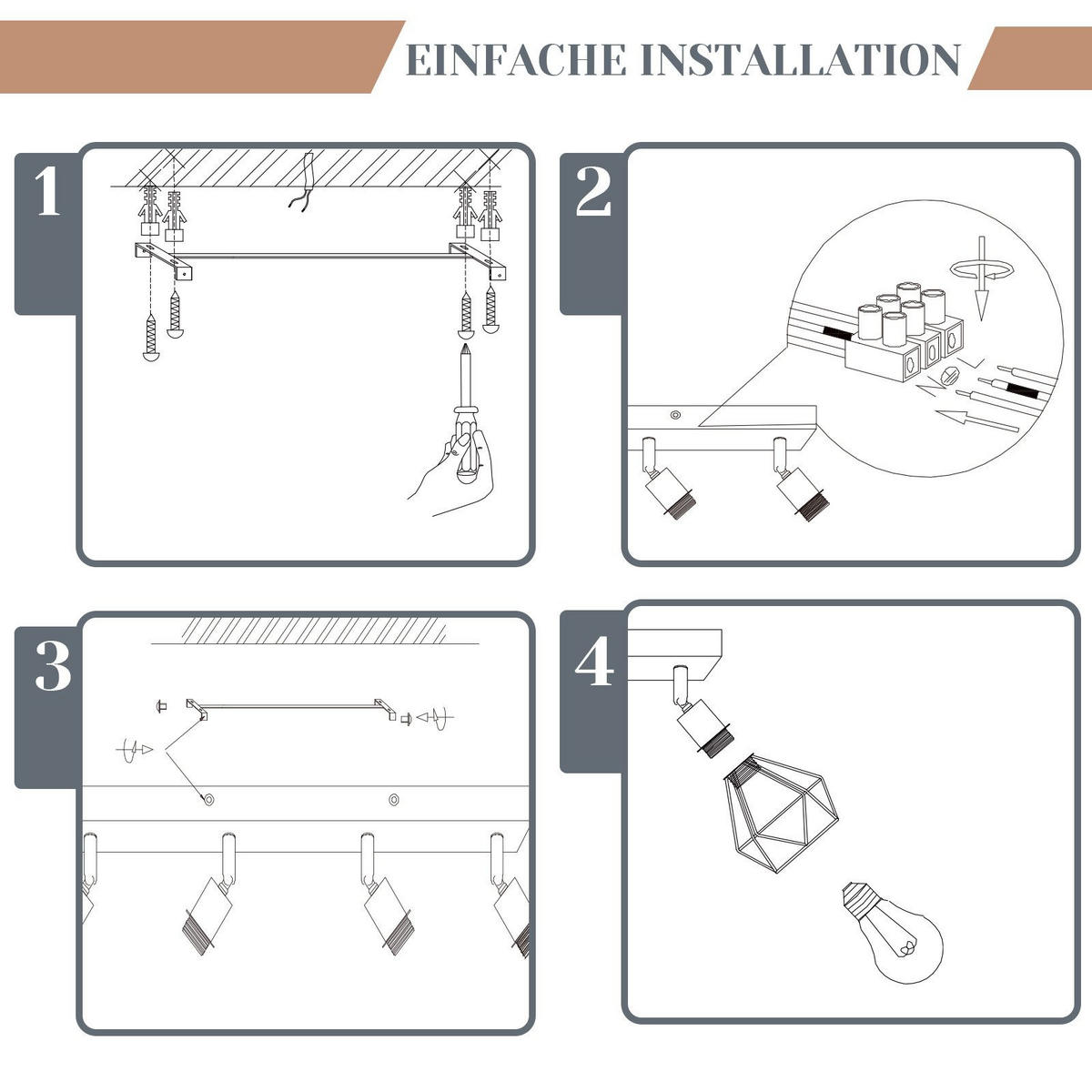 EINFACHE INSTALLATION

1

2

3

4