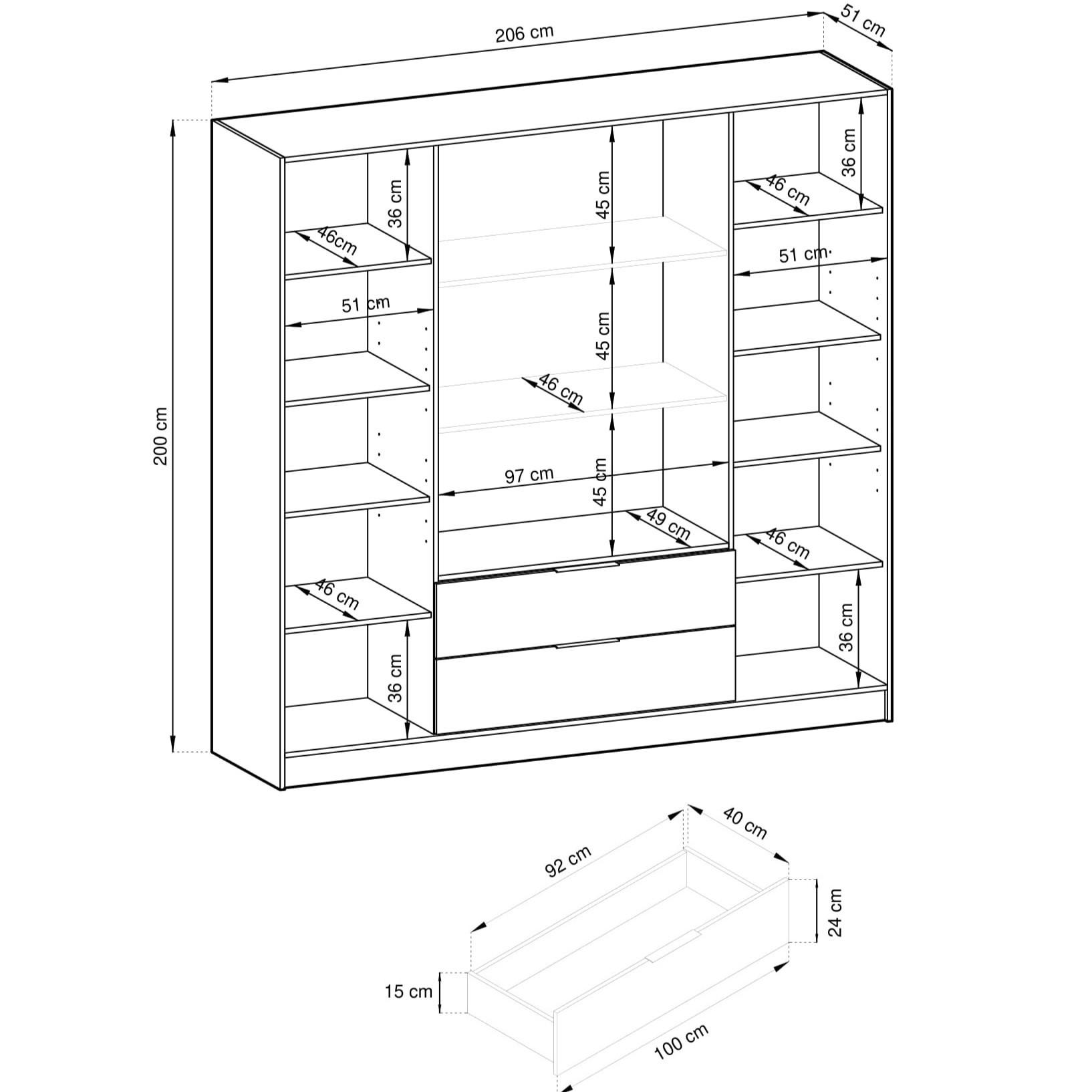 206 cm
51 cm
200 cm
36 cm
46cm
51 cm
46 cm
36 cm
45 cm
45 cm
46 cm
97 cm
45 cm
49 cm
36 cm
46 cm
51 cm
46 cm
36 cm
92 cm
40 cm
24 cm
15 cm
100 cm