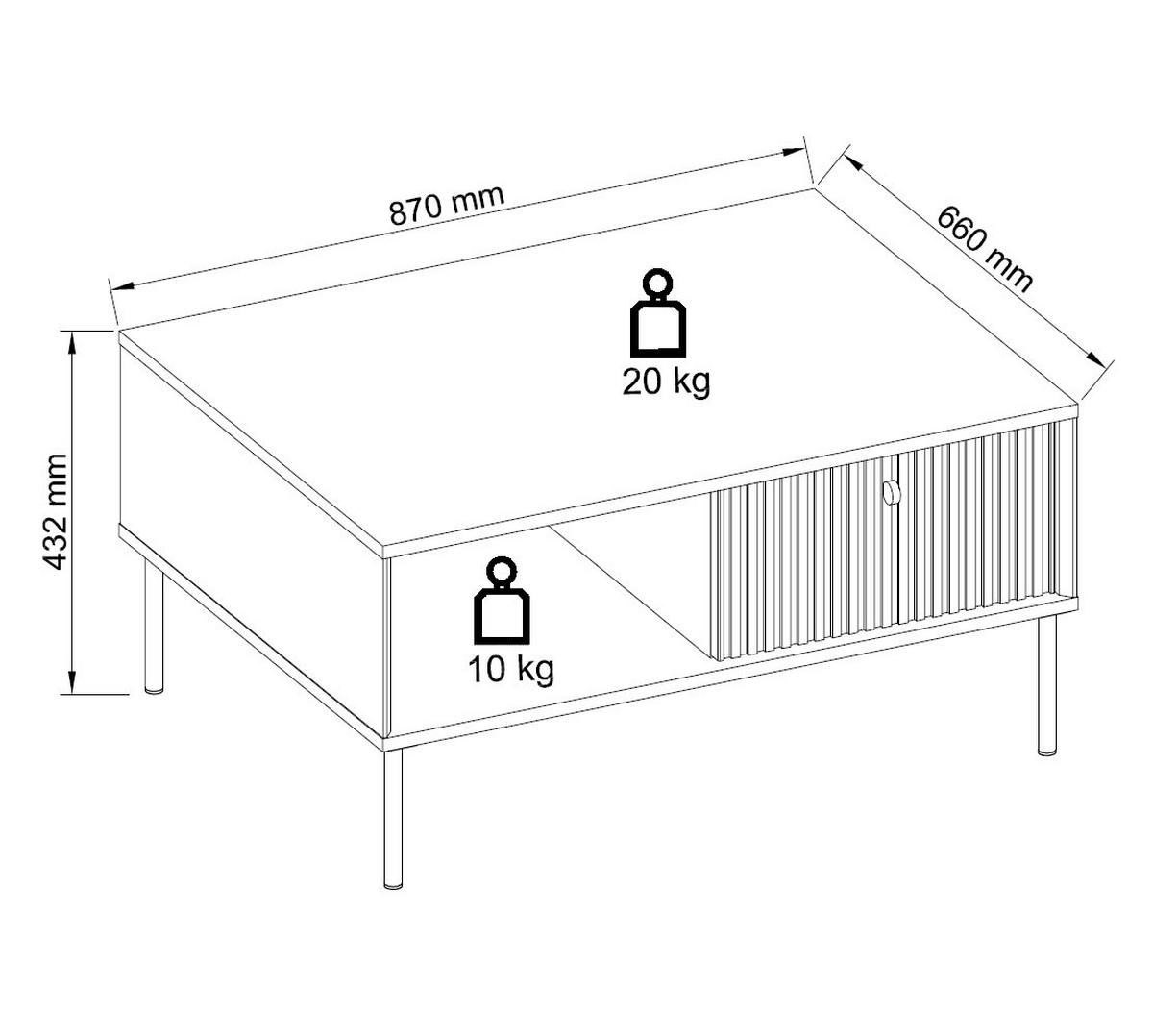 870 mm

660 mm

432 mm

20 kg

10 kg