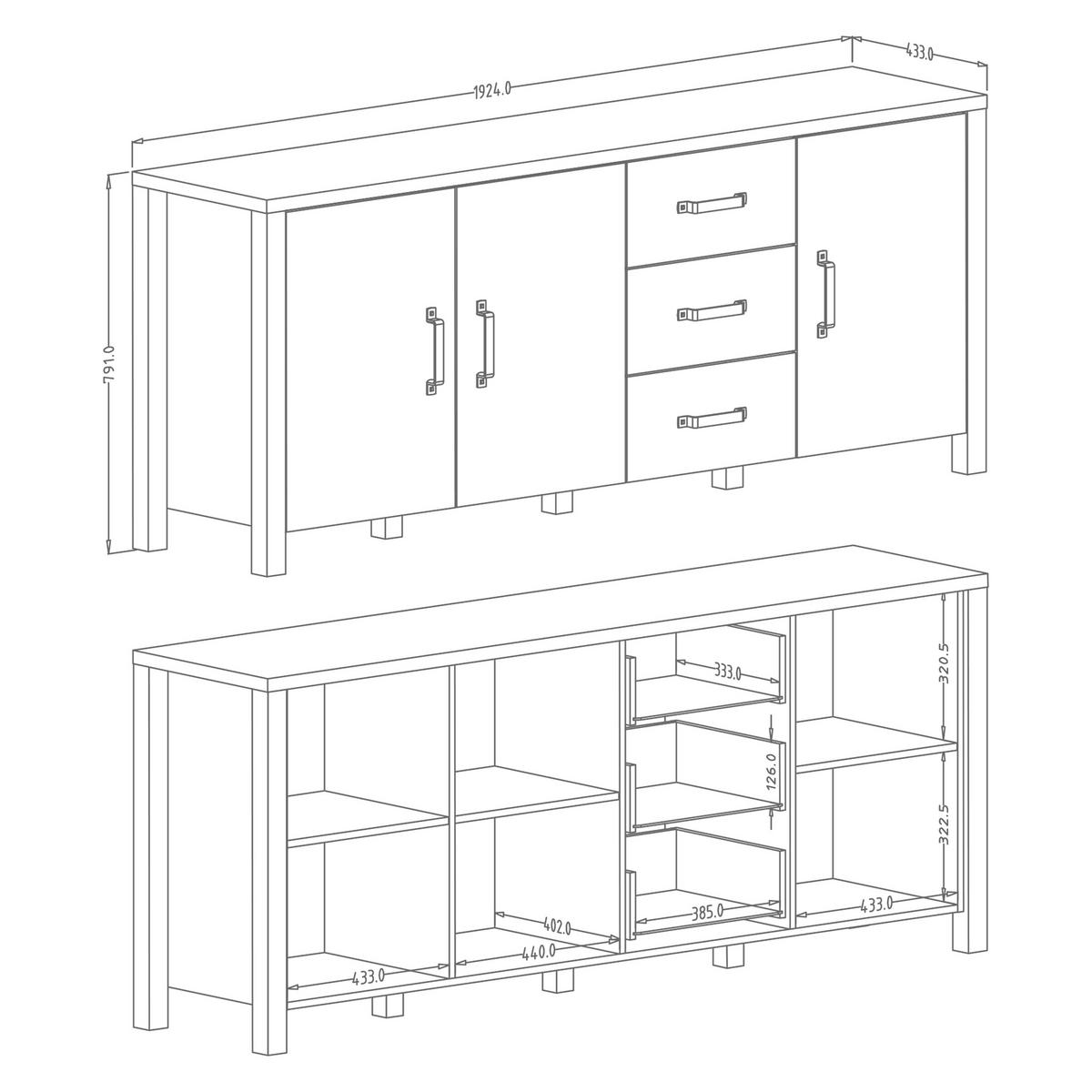 1924.0
433.0
791.0

333.0
320.5
126.0
322.5
402.0
385.0
433.0
440.0
433.0