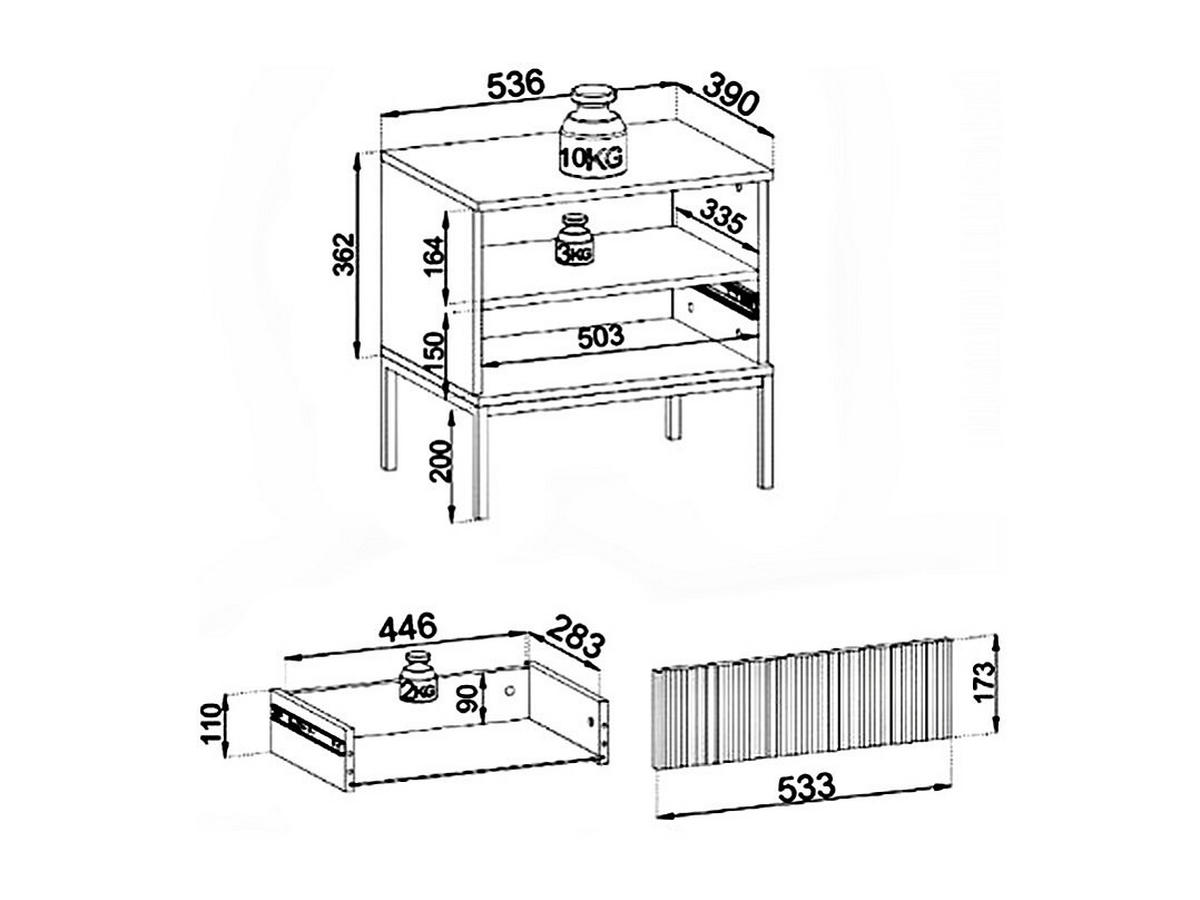 536
390
10KG
362
164
3KG
335
150
503
200
446
283
110
2KG
90
173
533