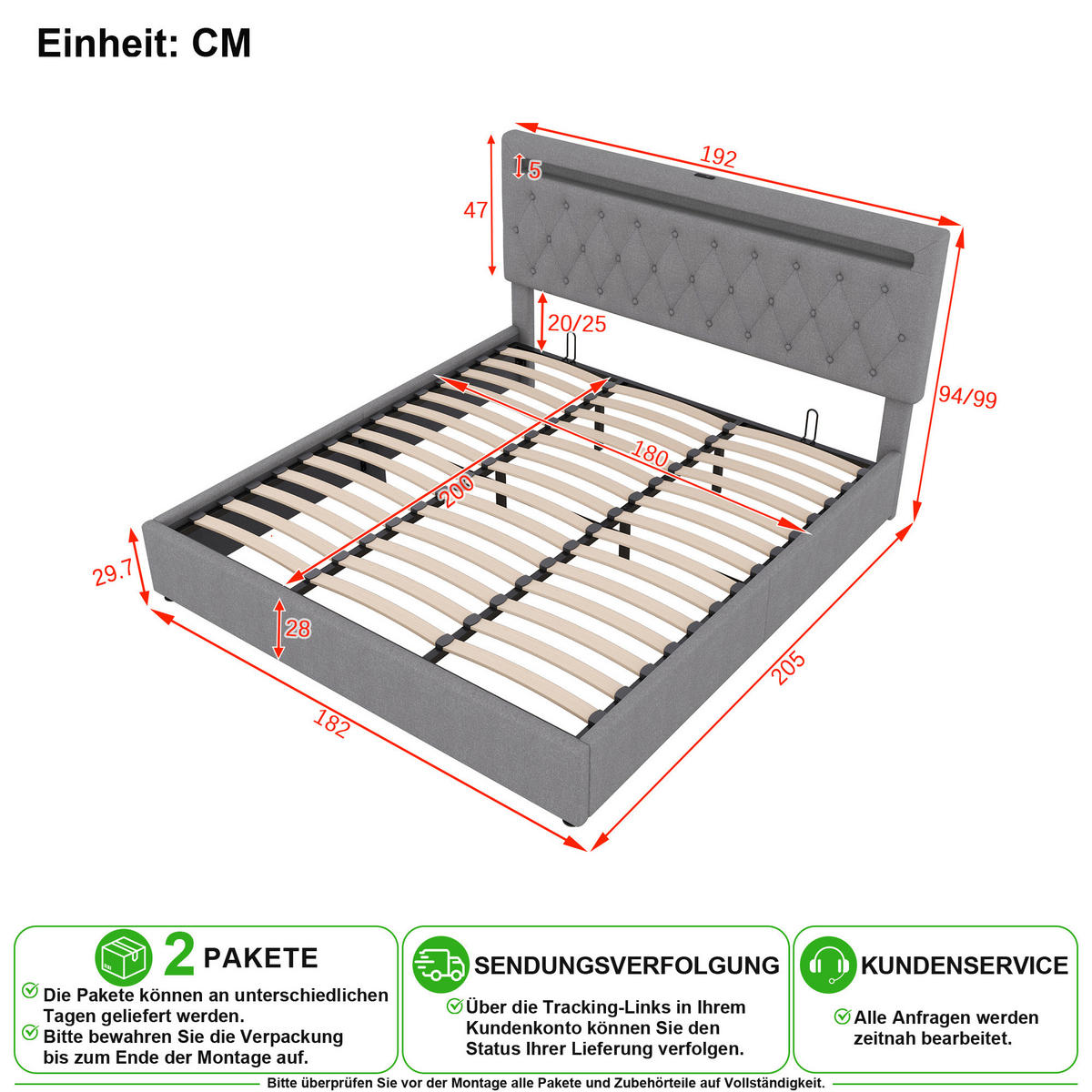 Einheit: CM

192

5

47

20/25

94/99

180

200

29.7

28

182

205

2 PAKETE

Die Pakete können an unterschiedlichen Tagen geliefert werden.

Bitte bewahren Sie die Verpackung bis zum Ende der Montage auf.

SENDUNGSVERFOLGUNG

Über die Tracking-Links in Ihrem Kundenkonto können Sie den Status Ihrer Lieferung verfolgen.

KUNDENSERVICE

Alle Anfragen werden zeitnah bearbeitet.

Bitte überprüfen Sie vor der Montage alle Pakete und Zubehörteile auf Vollständigkeit.