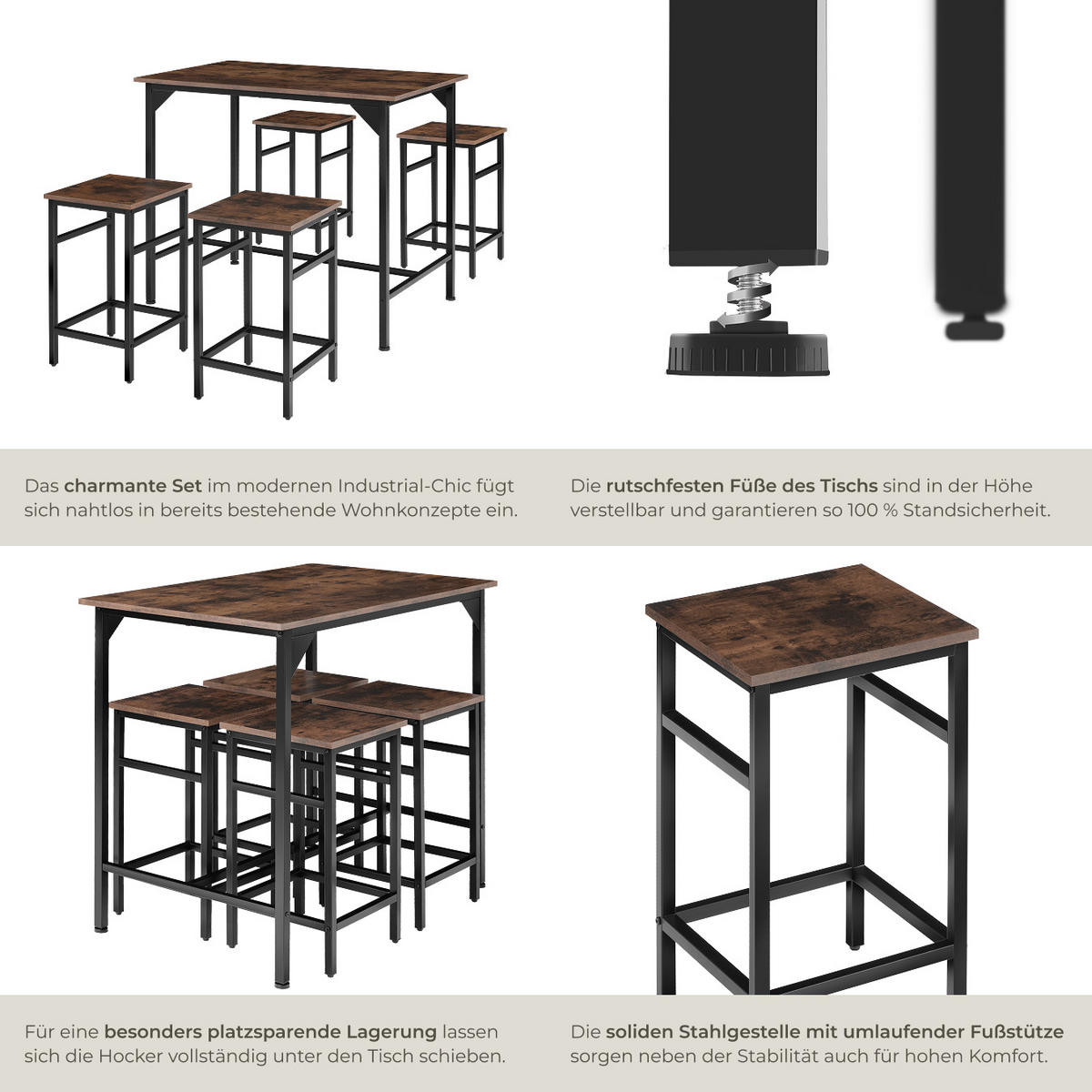 Das charmante Set im modernen Industrial-Chic fügt sich nahtlos in bereits bestehende Wohnkonzepte ein.

Die rutschfesten Füße des Tischs sind in der Höhe verstellbar und garantieren so 100 % Standsicherheit.

Für eine besonders platzsparende Lagerung lassen sich die Hocker vollständig unter den Tisch schieben.

Die soliden Stahlgestelle mit umlaufender Fußstütze sorgen neben der Stabilität auch für hohen Komfort.