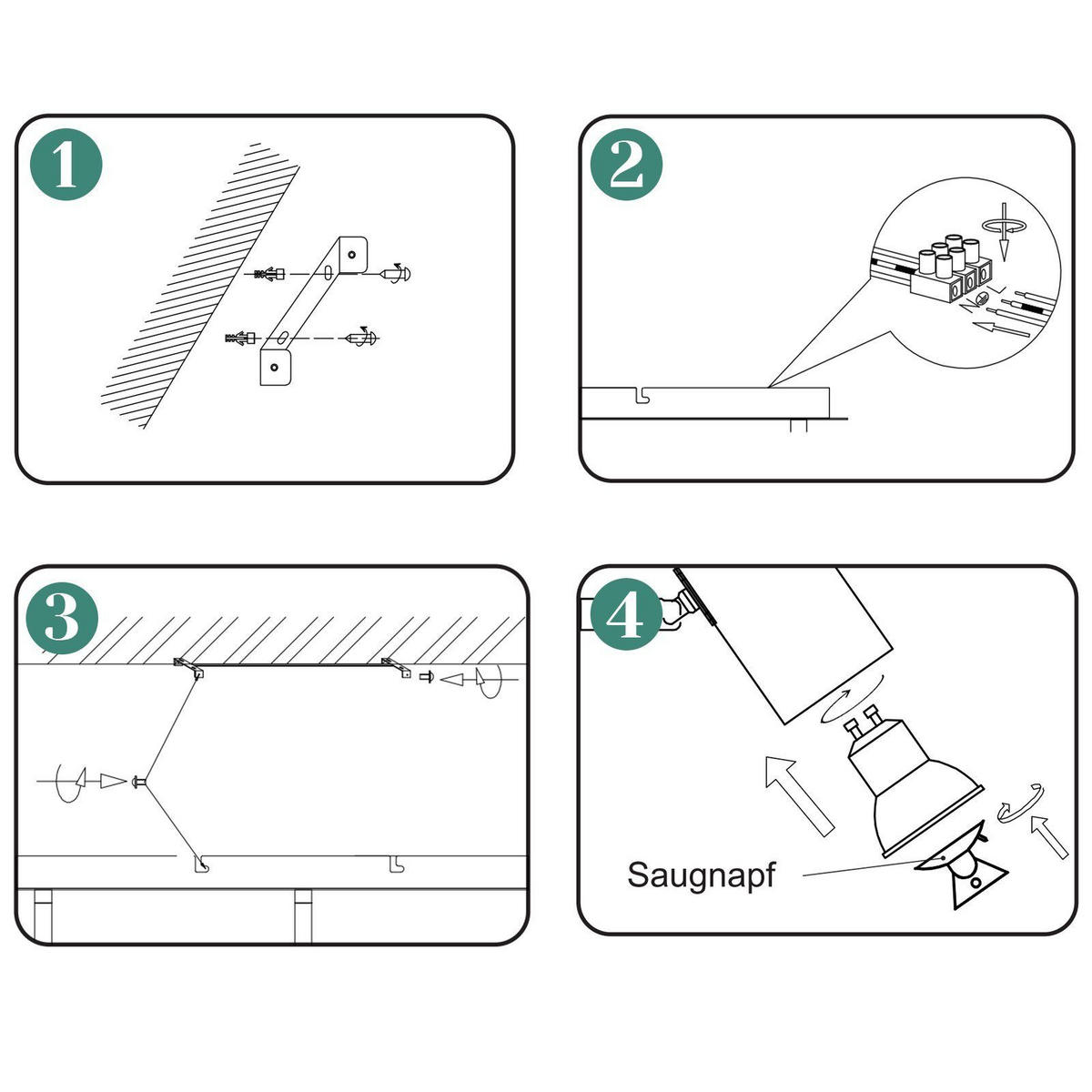 1

2

3

4

Saugnapf