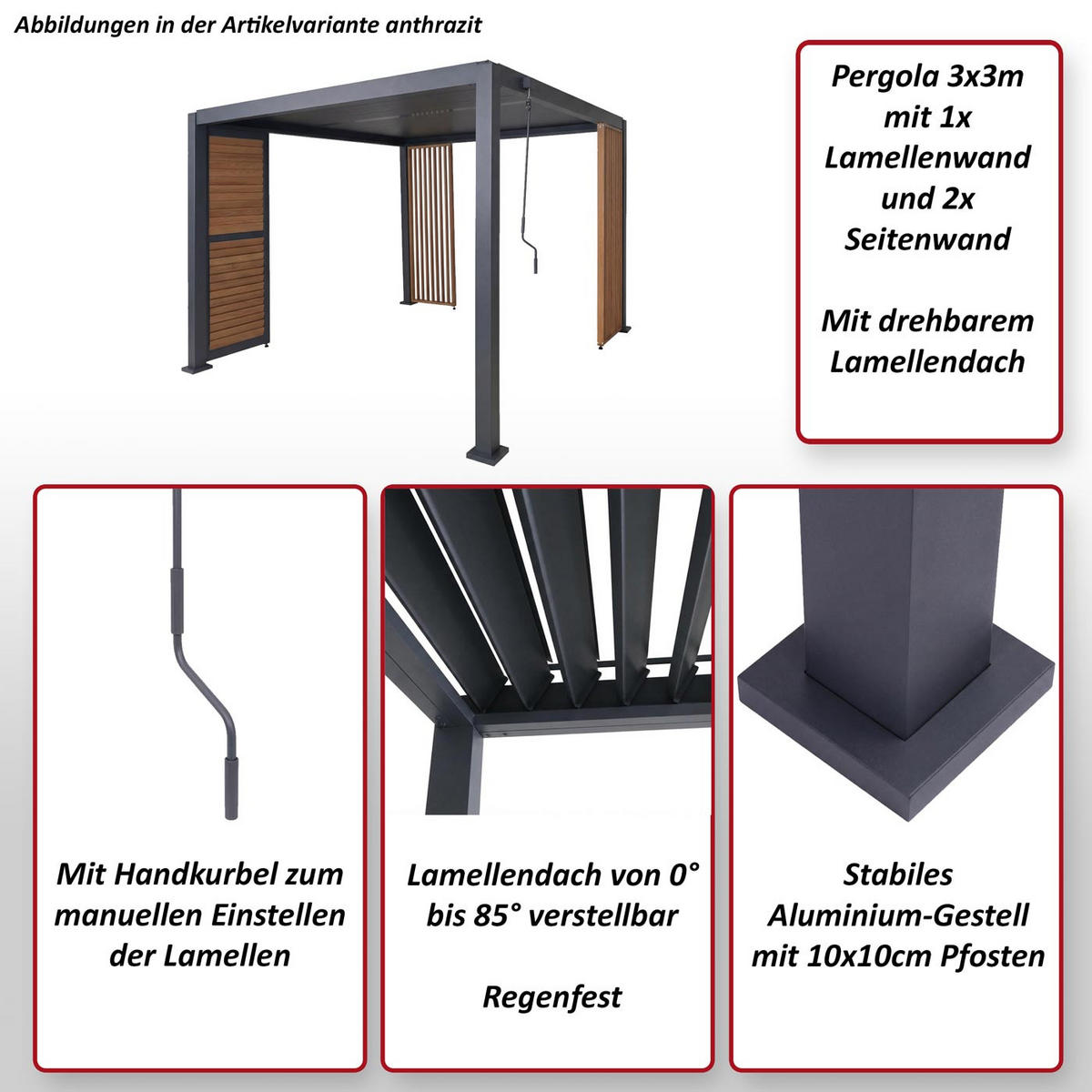 Abbildungen in der Artikelvariante anthrazit

Pergola 3x3m mit 1x Lamellenwand und 2x Seitenwand

Mit drehbarem Lamellendach

Mit Handkurbel zum manuellen Einstellen der Lamellen

Lamellendach von 0° bis 85° verstellbar

Regenfest

Stabiles Aluminium-Gestell mit 10x10cm Pfosten