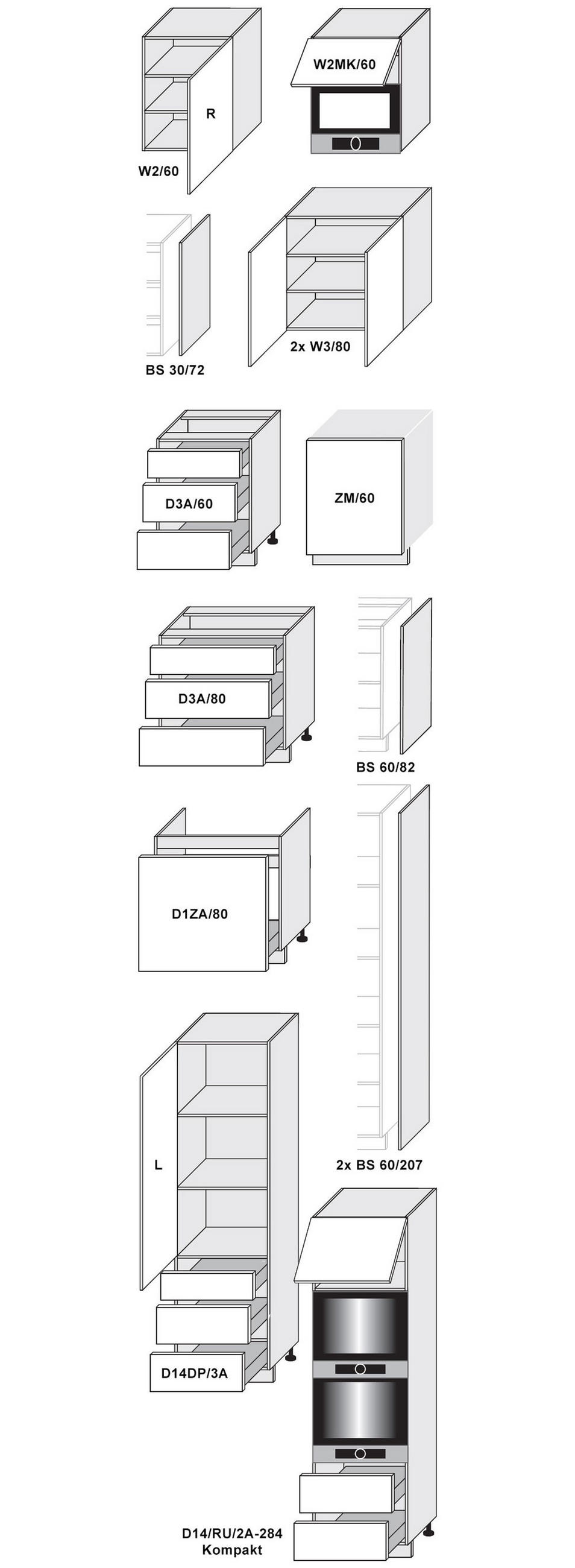 R

W2/60

W2MK/60

BS 30/72

2x W3/80

D3A/60

ZM/60

D3A/80

BS 60/82

D1ZA/80

L

2x BS 60/207

D14DP/3A

D14/RU/2A-284
Kompakt