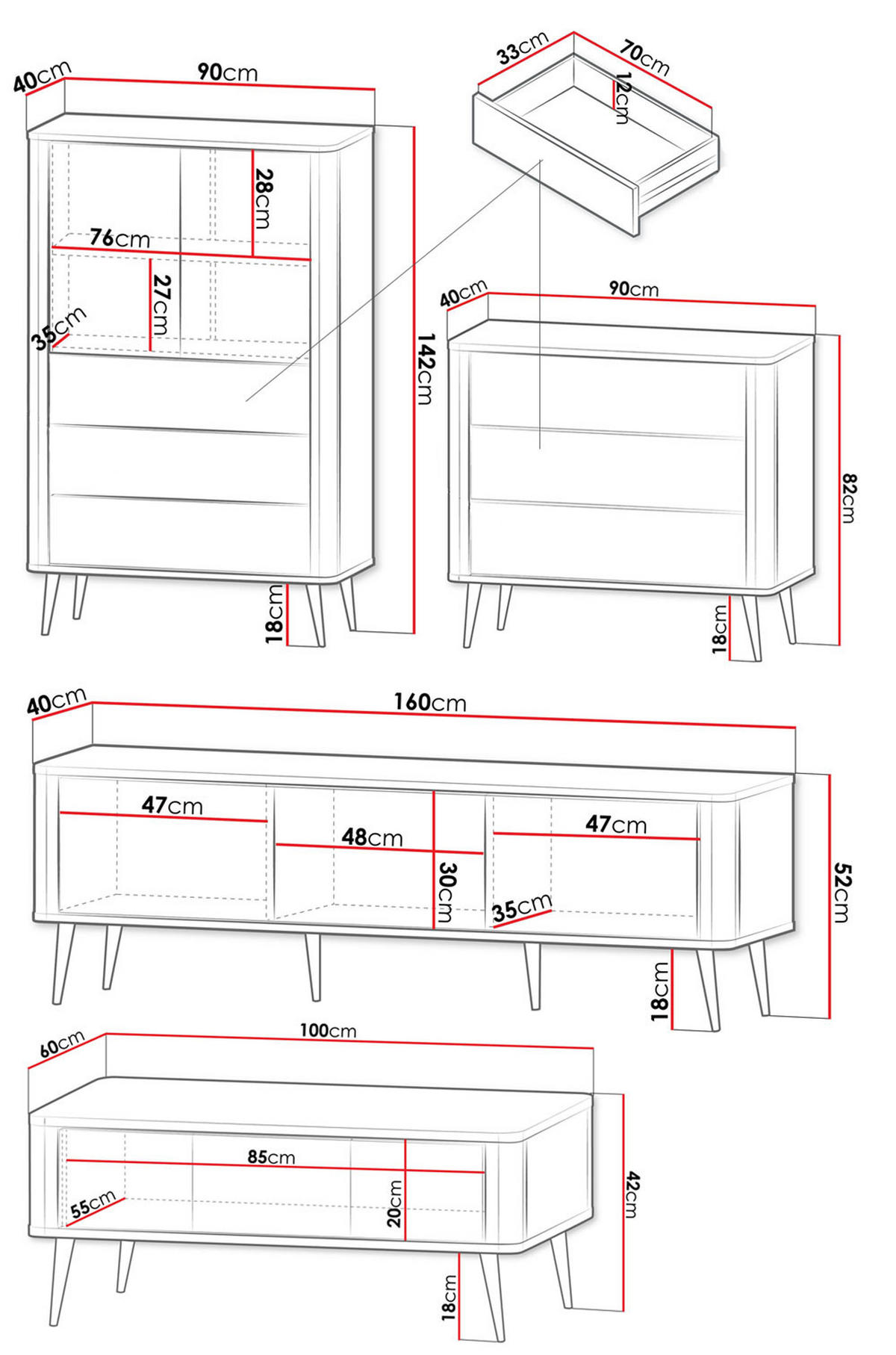 40cm
90cm
28cm
76cm
27cm
35cm
142cm
18cm

33cm
70cm
12cm

40cm
90cm
82cm
18cm

40cm
160cm
47cm
48cm
47cm
30cm
35cm
52cm
18cm

60cm
100cm
85cm
55cm
20cm
42cm
18cm