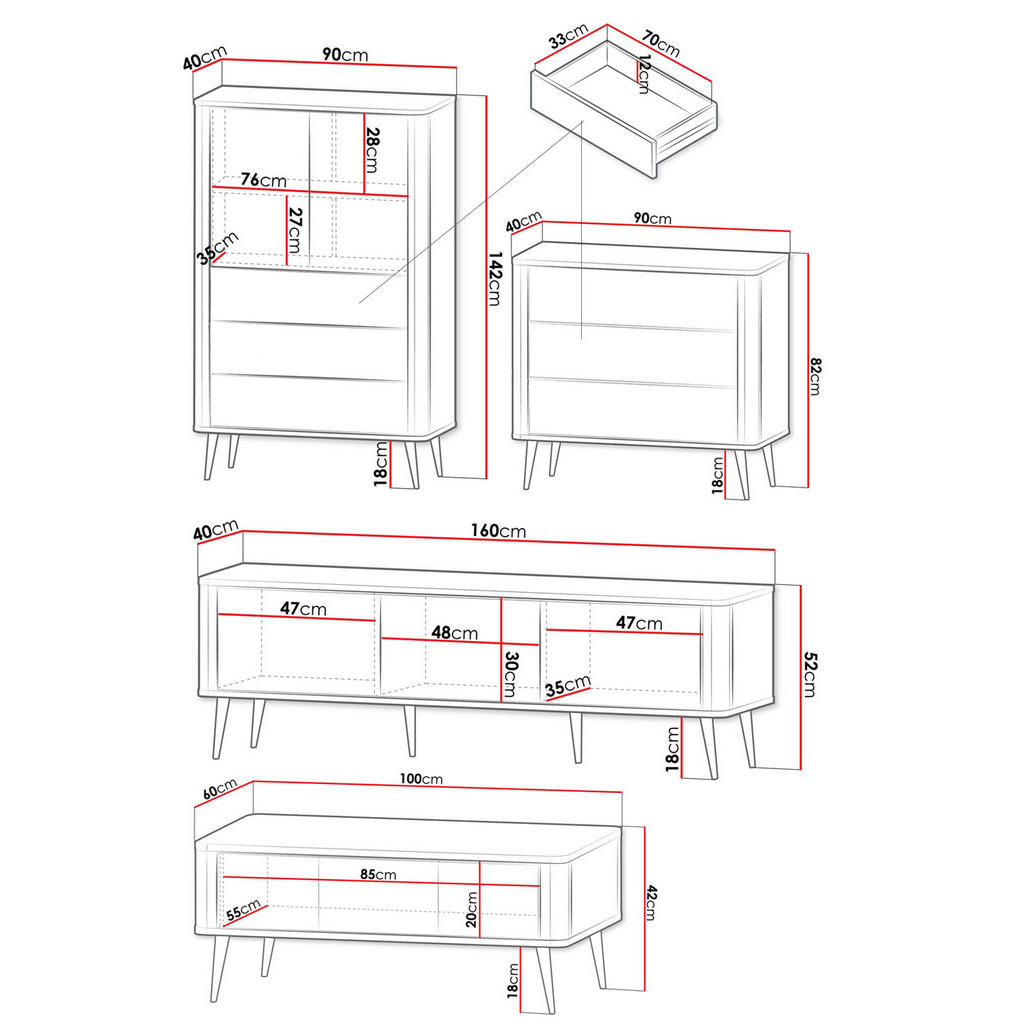 40cm
90cm
28cm
76cm
27cm
35cm
142cm
18cm
33cm
70cm
12cm
40cm
90cm
82cm
18cm
40cm
160cm
47cm
48cm
47cm
30cm
35cm
52cm
18cm
60cm
100cm
85cm
55cm
20cm
42cm
18cm