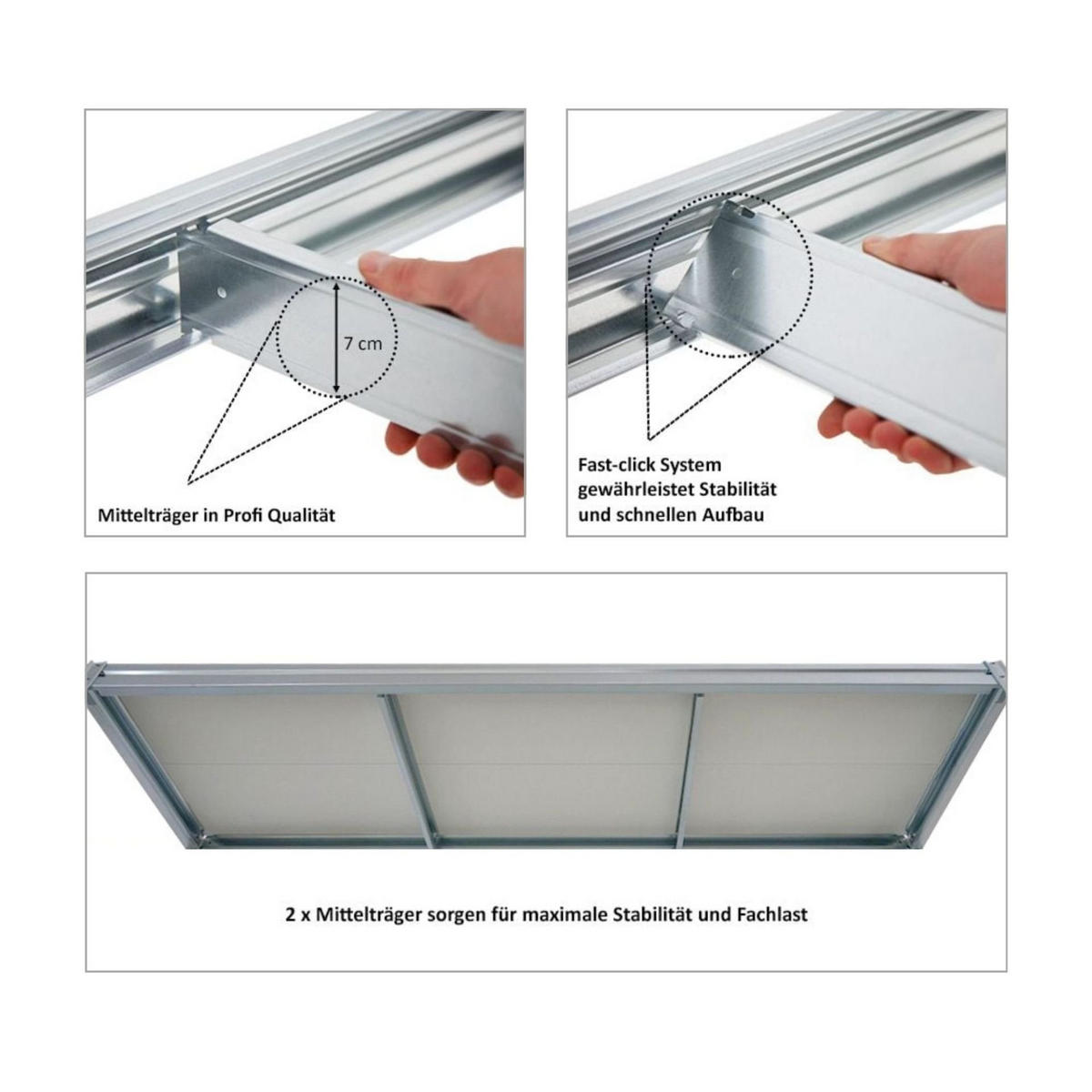 7 cm

Mittelträger in Profi Qualität

Fast-click System
gewährleistet Stabilität
und schnellen Aufbau

2 x Mittelträger sorgen für maximale Stabilität und Fachlast