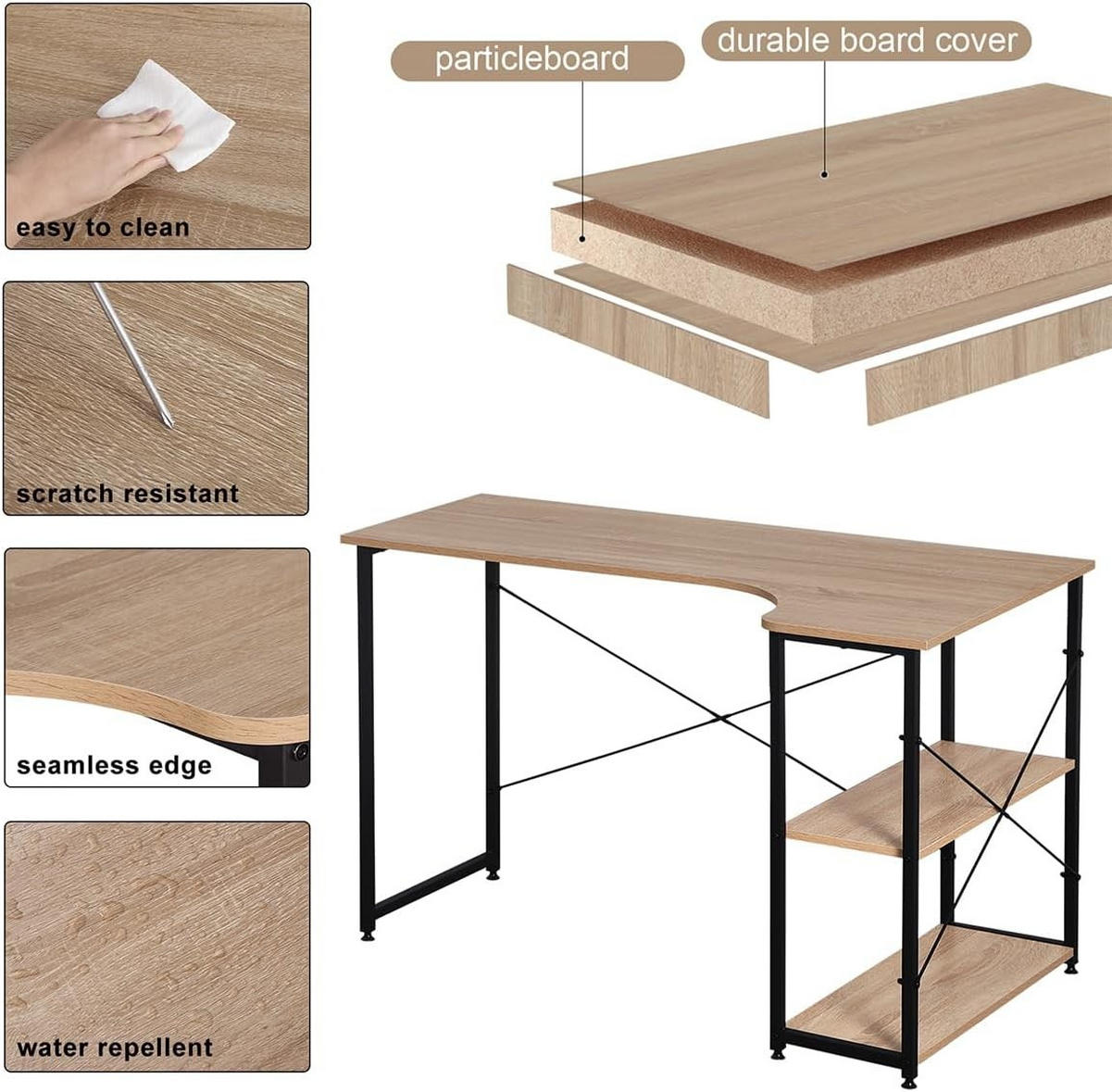 easy to clean

scratch resistant

seamless edge

water repellent

particleboard

durable board cover