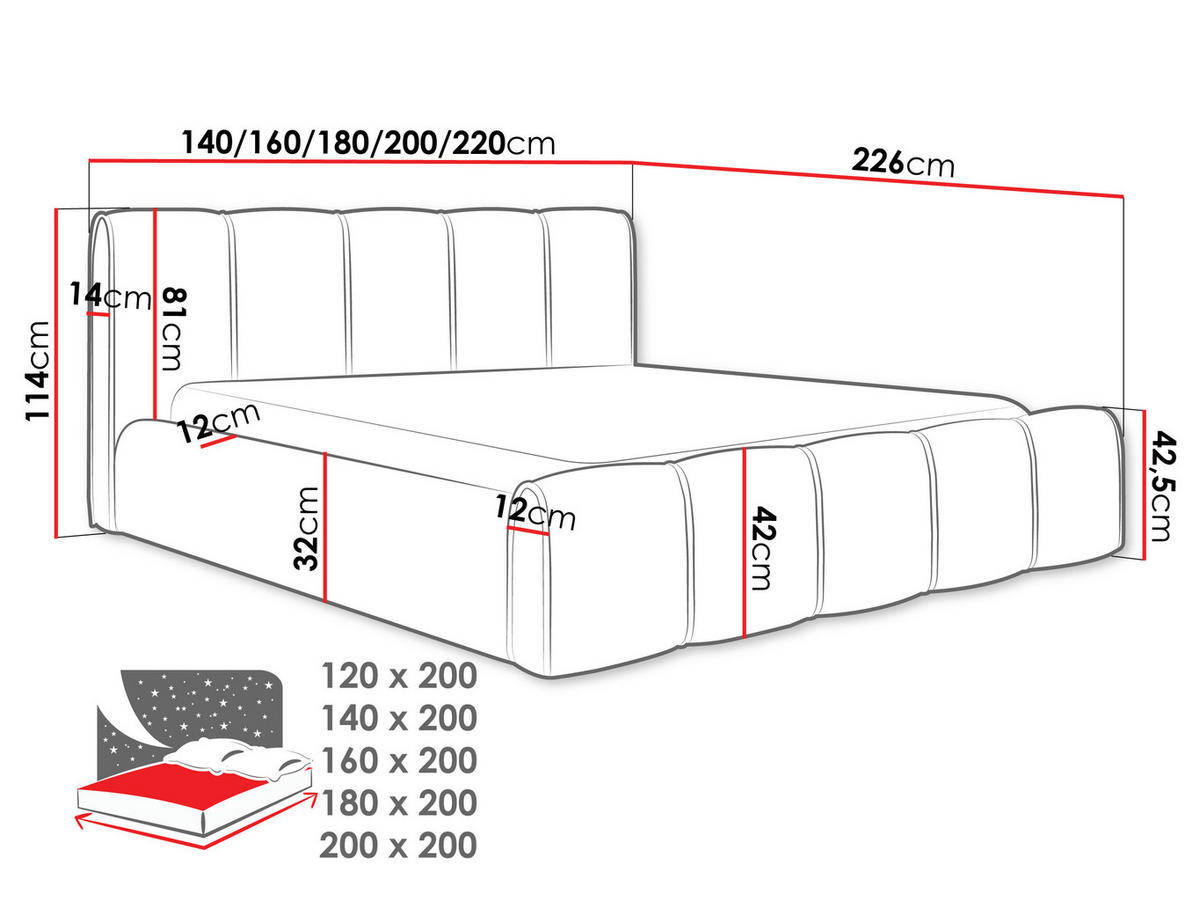 140/160/180/200/220cm

226cm

114cm

14cm

81cm

12cm

32cm

12cm

42cm

42,5cm

120 x 200
140 x 200
160 x 200
180 x 200
200 x 200