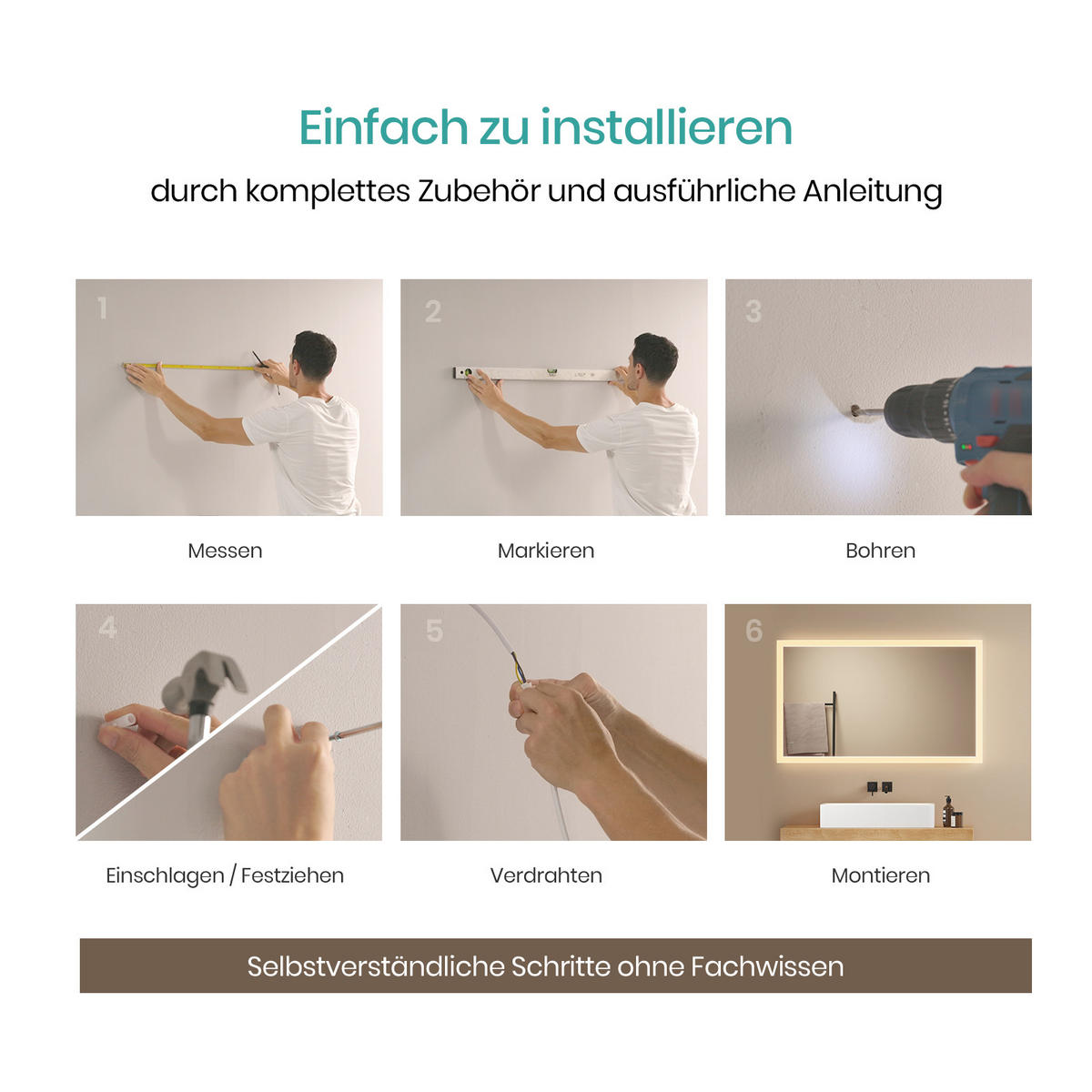 Einfach zu installieren

durch komplettes Zubehör und ausführliche Anleitung

1

Messen

2

Markieren

3

Bohren

4

Einschlagen / Festziehen

5

Verdrahten

6

Montieren

Selbstverständliche Schritte ohne Fachwissen