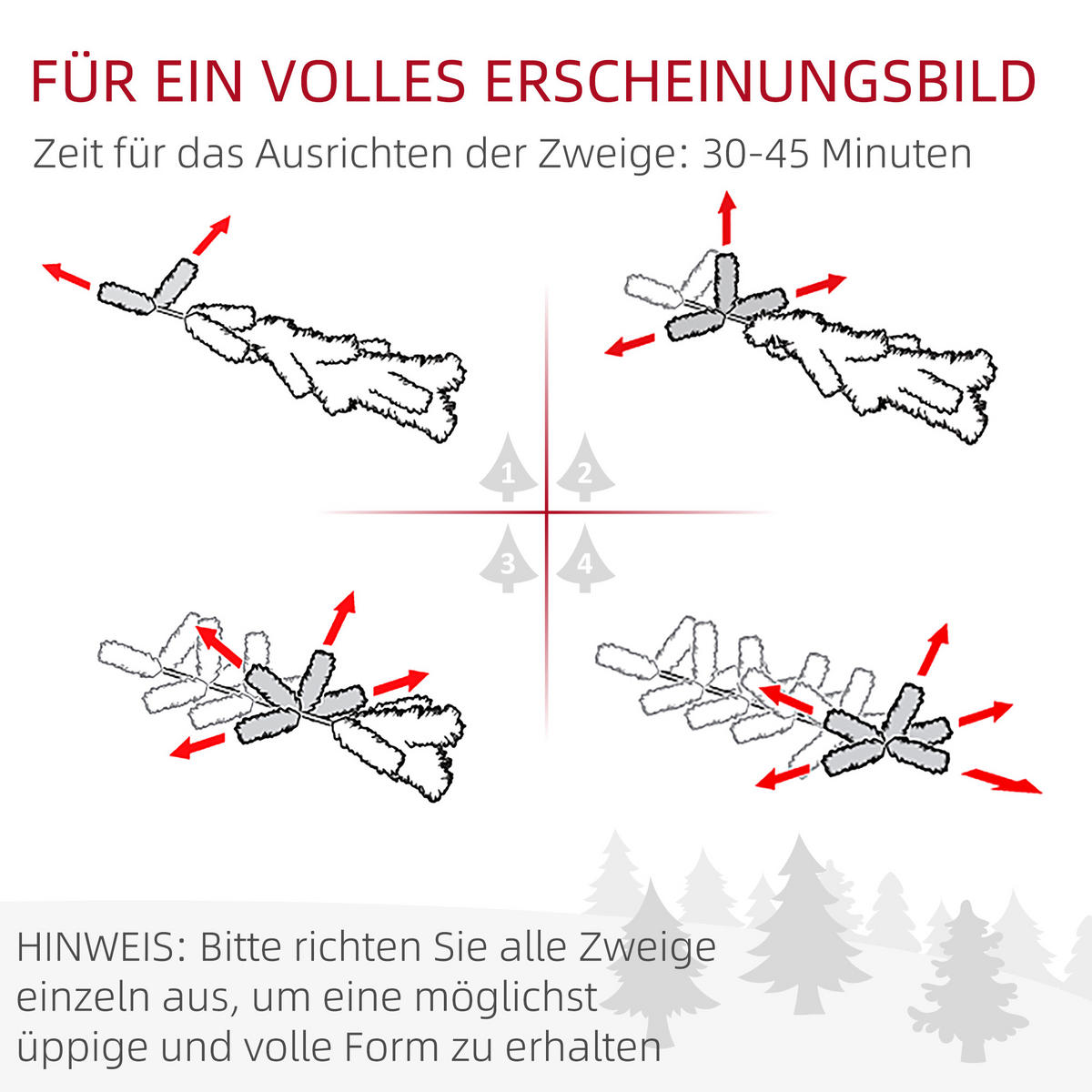 FÜR EIN VOLLES ERSCHEINUNGSBILD

Zeit für das Ausrichten der Zweige: 30-45 Minuten

1
2
3
4

HINWEIS: Bitte richten Sie alle Zweige einzeln aus, um eine möglichst üppige und volle Form zu erhalten