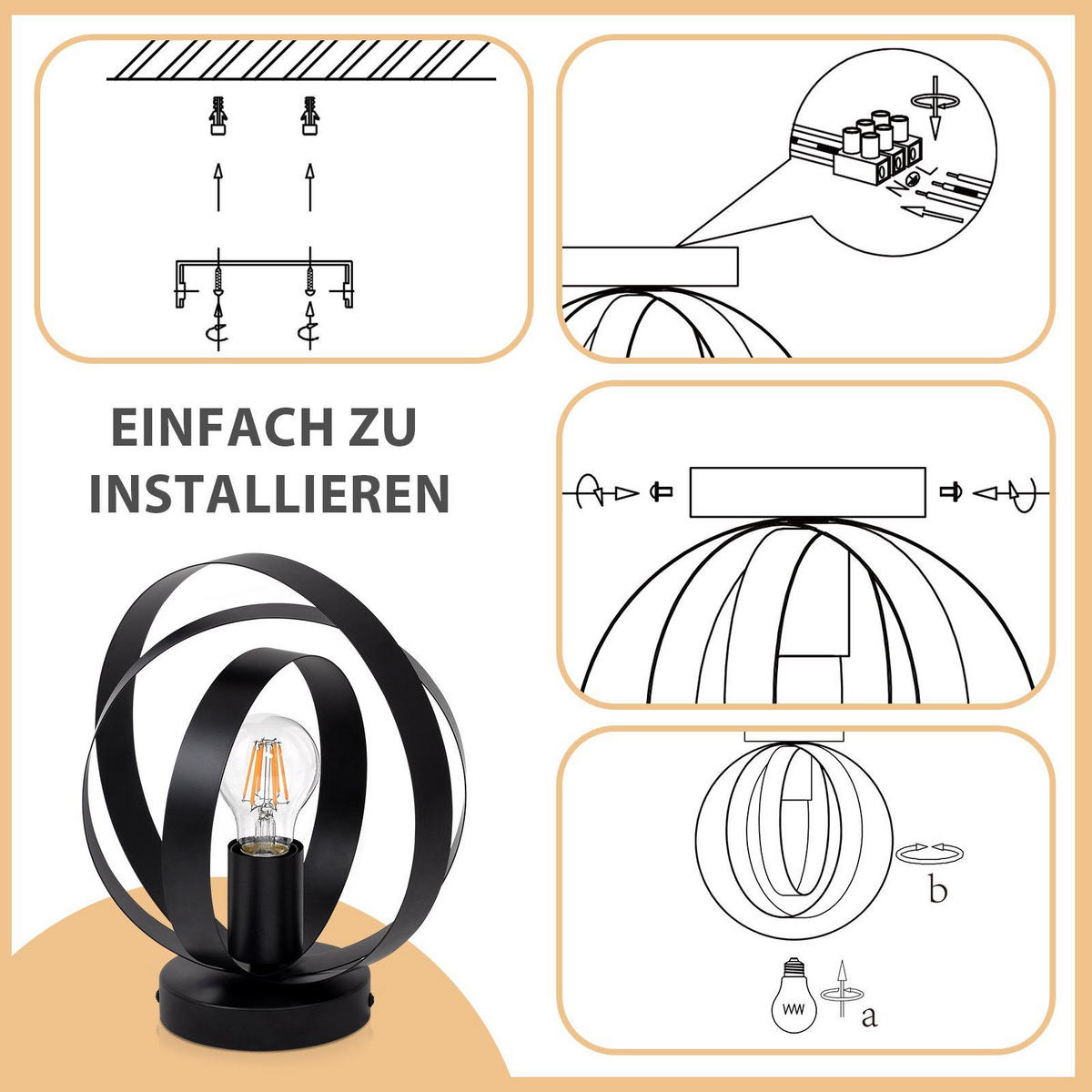 EINFACH ZU INSTALLIEREN

L

N

b

a