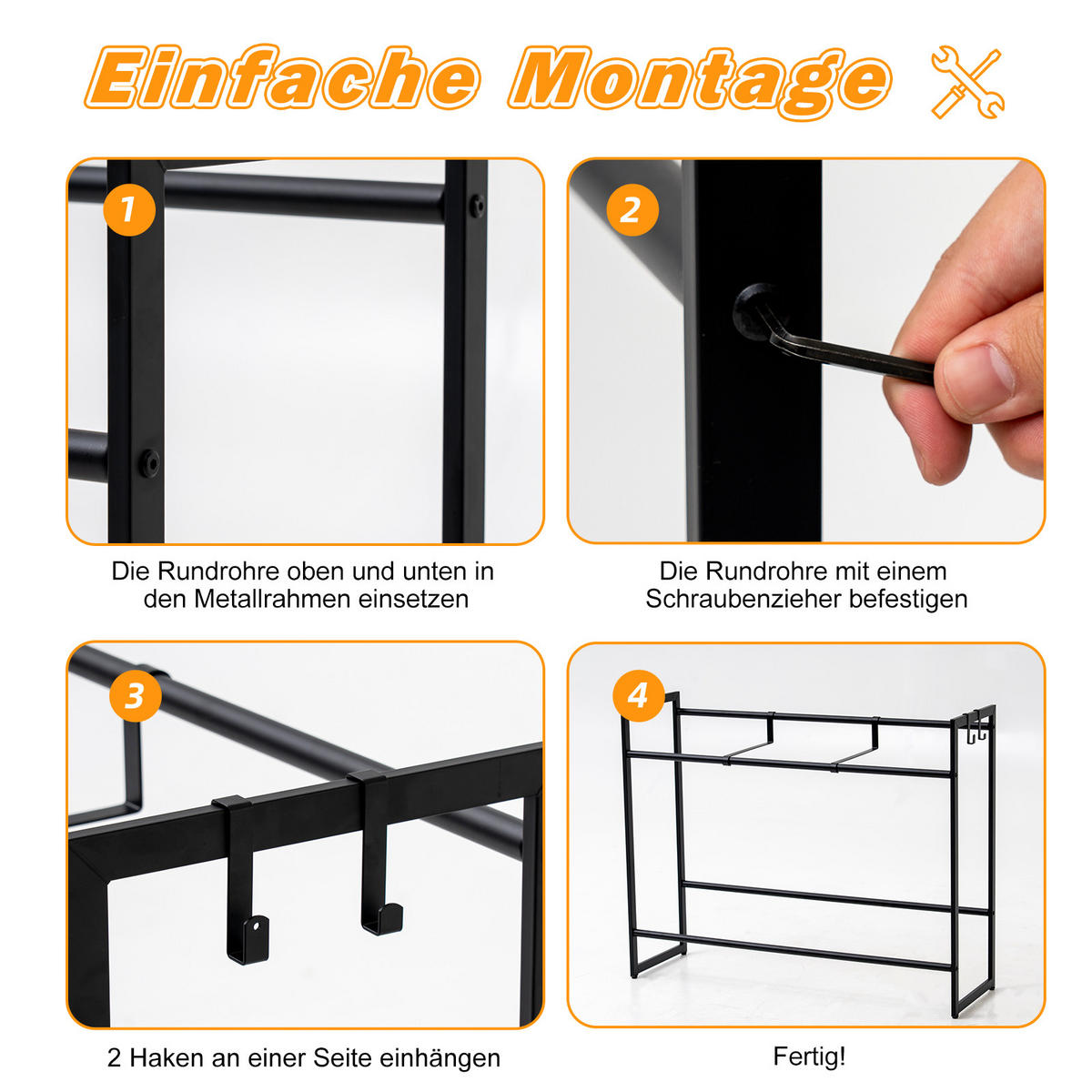 Einfache Montage

1

Die Rundrohre oben und unten in den Metallrahmen einsetzen

2

Die Rundrohre mit einem Schraubenzieher befestigen

3

2 Haken an einer Seite einhängen

4

Fertig!