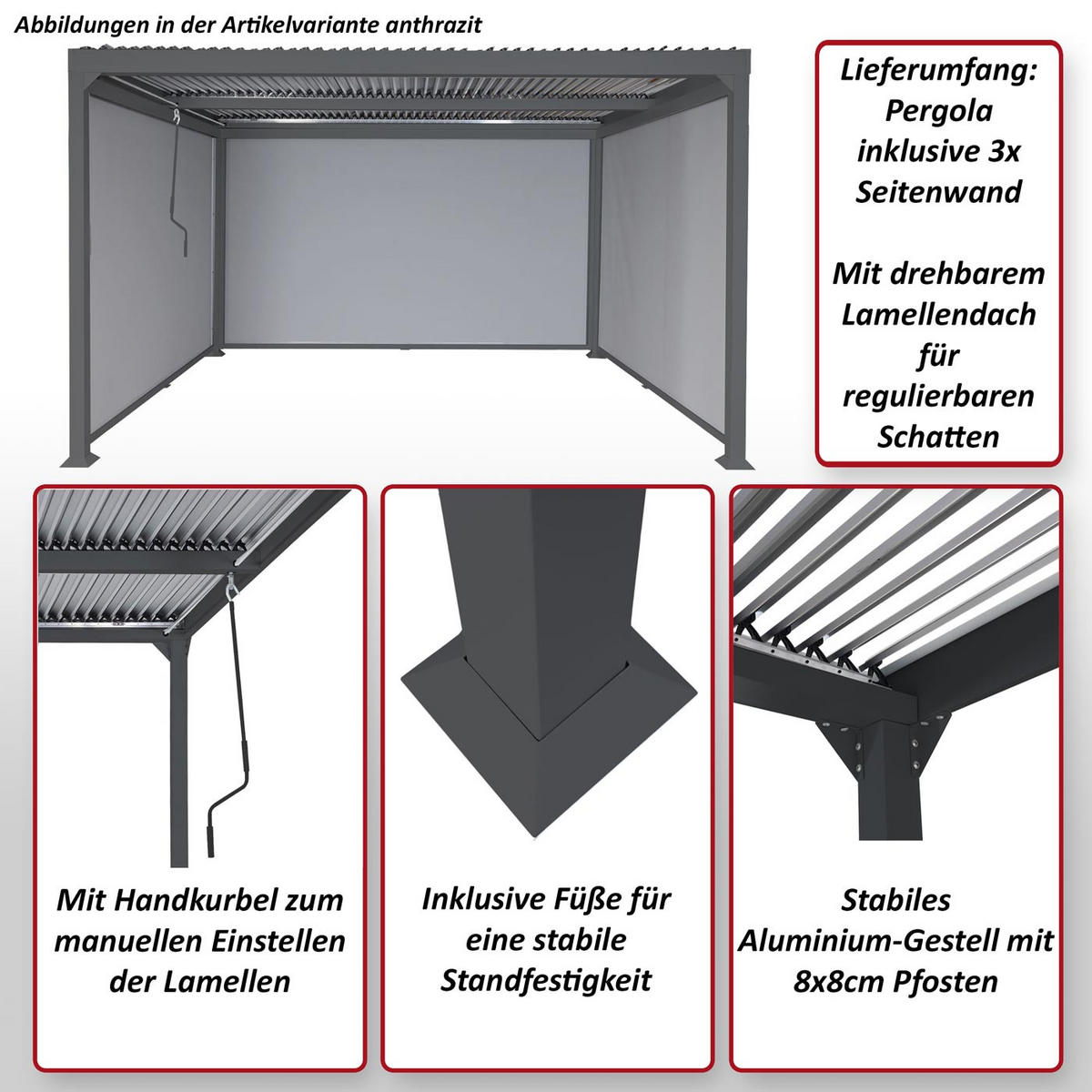 Abbildungen in der Artikelvariante anthrazit

Lieferumfang: Pergola inklusive 3x Seitenwand

Mit drehbarem Lamellendach für regulierbaren Schatten

Mit Handkurbel zum manuellen Einstellen der Lamellen

Inklusive Füße für eine stabile Standfestigkeit

Stabiles Aluminium-Gestell mit 8x8cm Pfosten