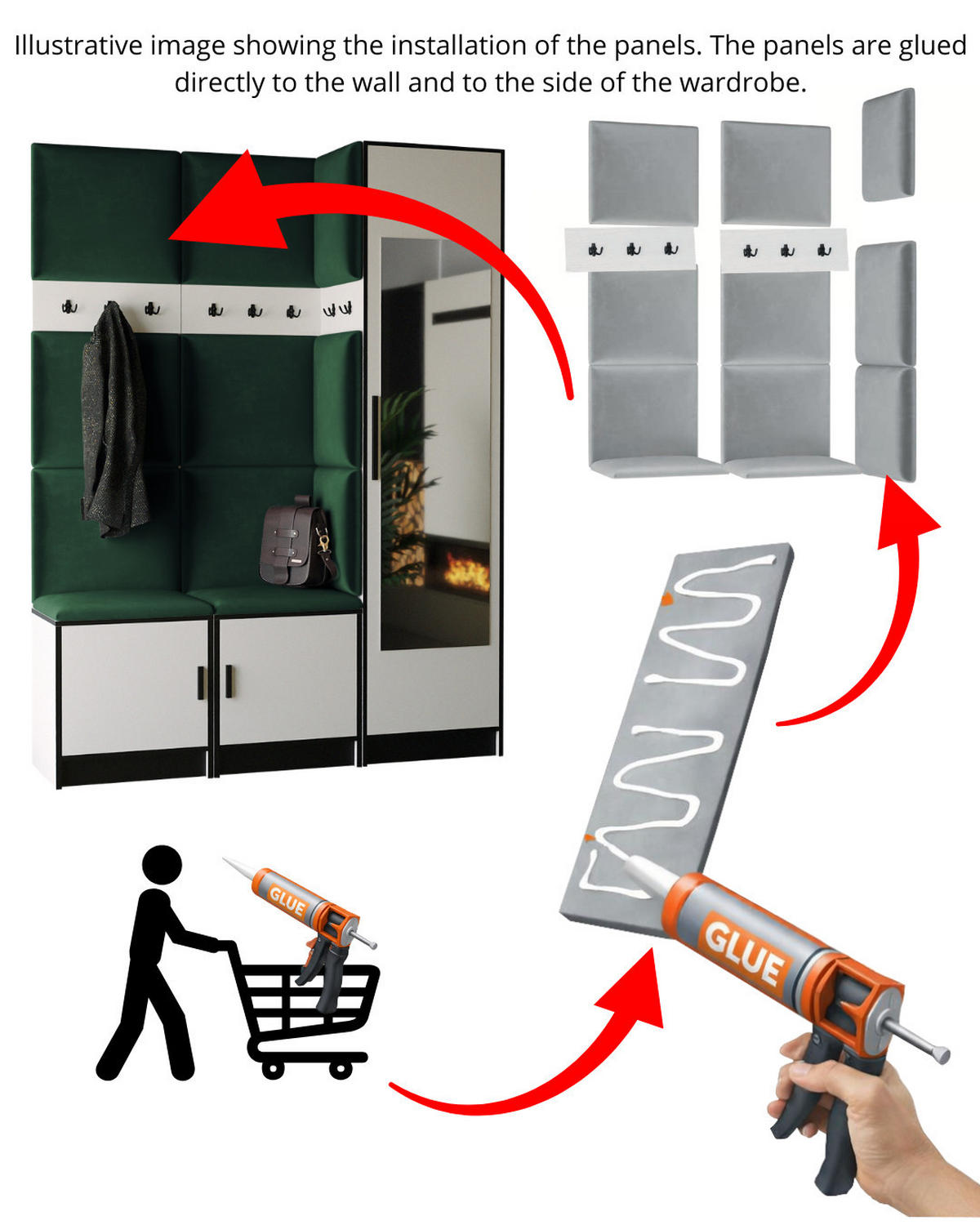 Illustrative image showing the installation of the panels. The panels are glued directly to the wall and to the side of the wardrobe.

GLUE

GLUE