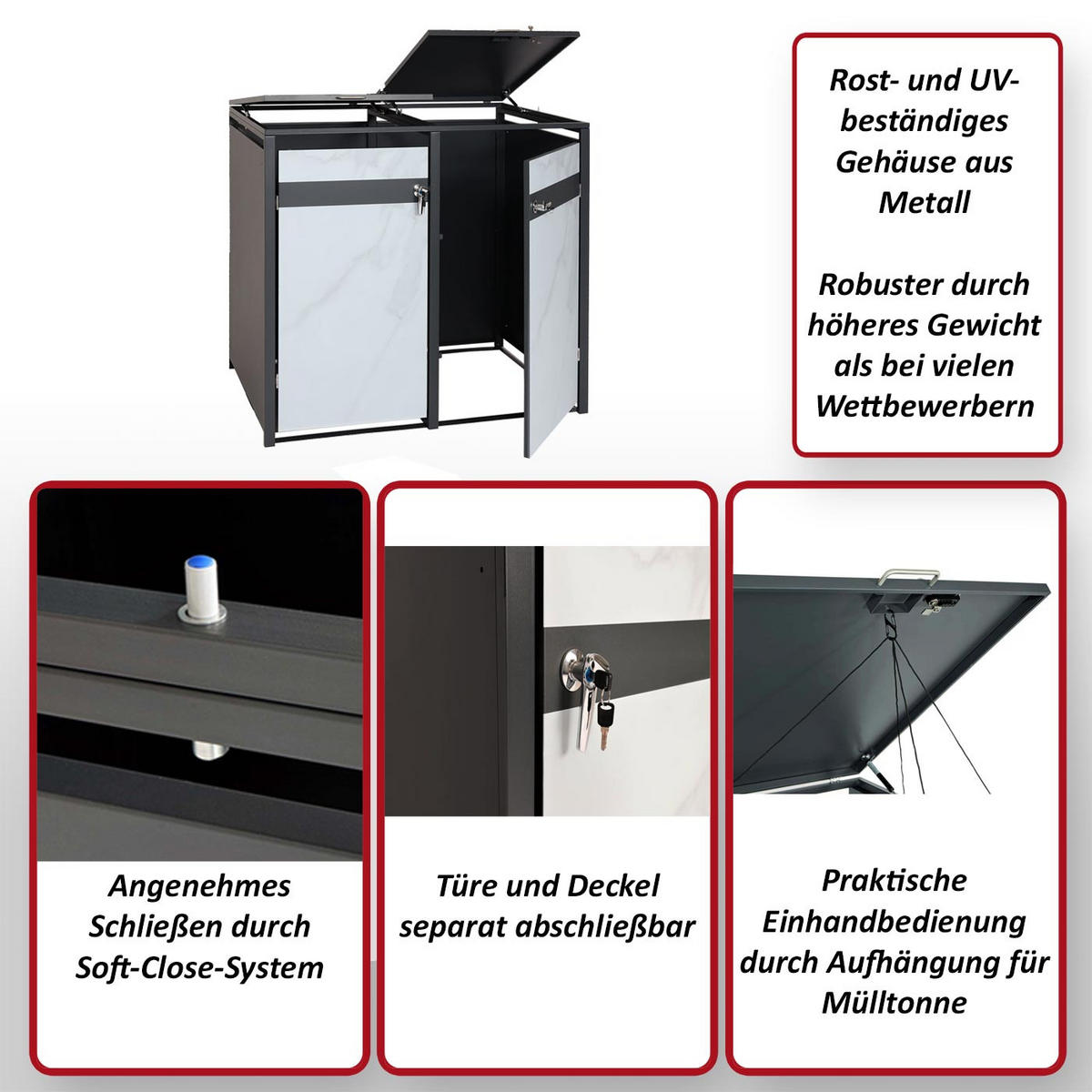 Rost- und UV-beständiges Gehäuse aus Metall

Robuster durch höheres Gewicht als bei vielen Wettbewerbern

Angenehmes Schließen durch Soft-Close-System

Türe und Deckel separat abschließbar

Praktische Einhandbedienung durch Aufhängung für Mülltonne