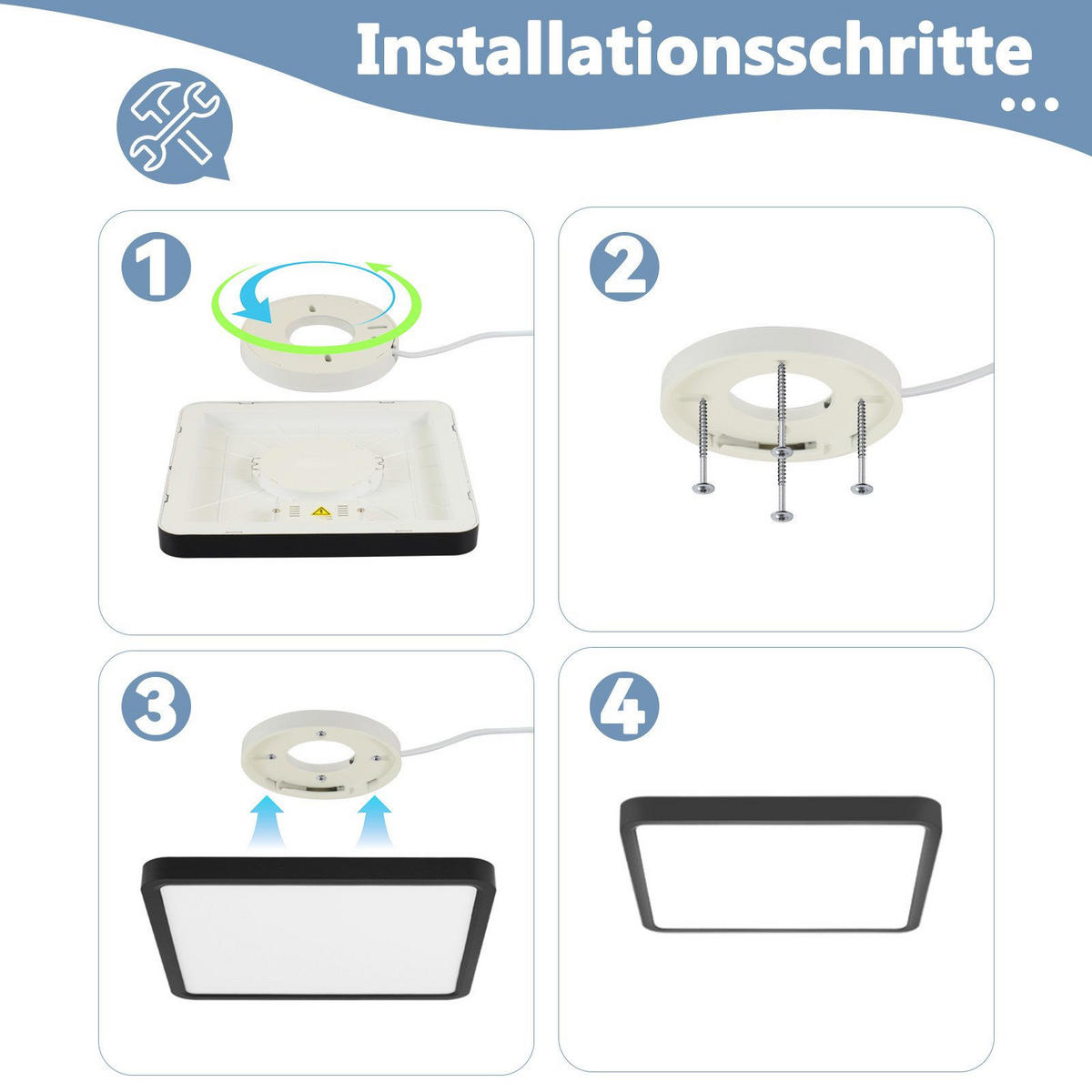 Installationsschritte
...

1

2

3

4