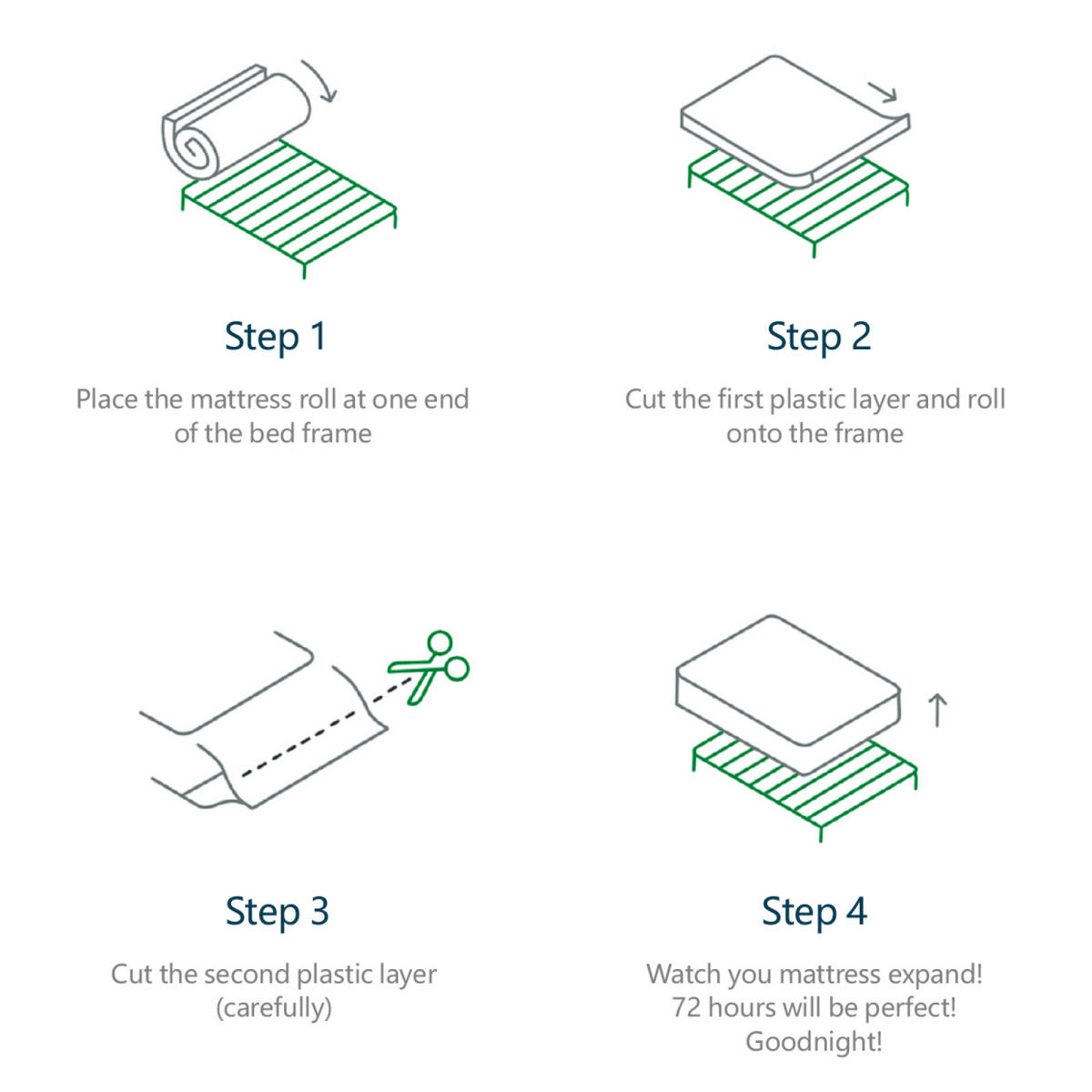 Step 1

Place the mattress roll at one end of the bed frame

Step 2

Cut the first plastic layer and roll onto the frame

Step 3

Cut the second plastic layer (carefully)

Step 4

Watch you mattress expand!
72 hours will be perfect!
Goodnight!