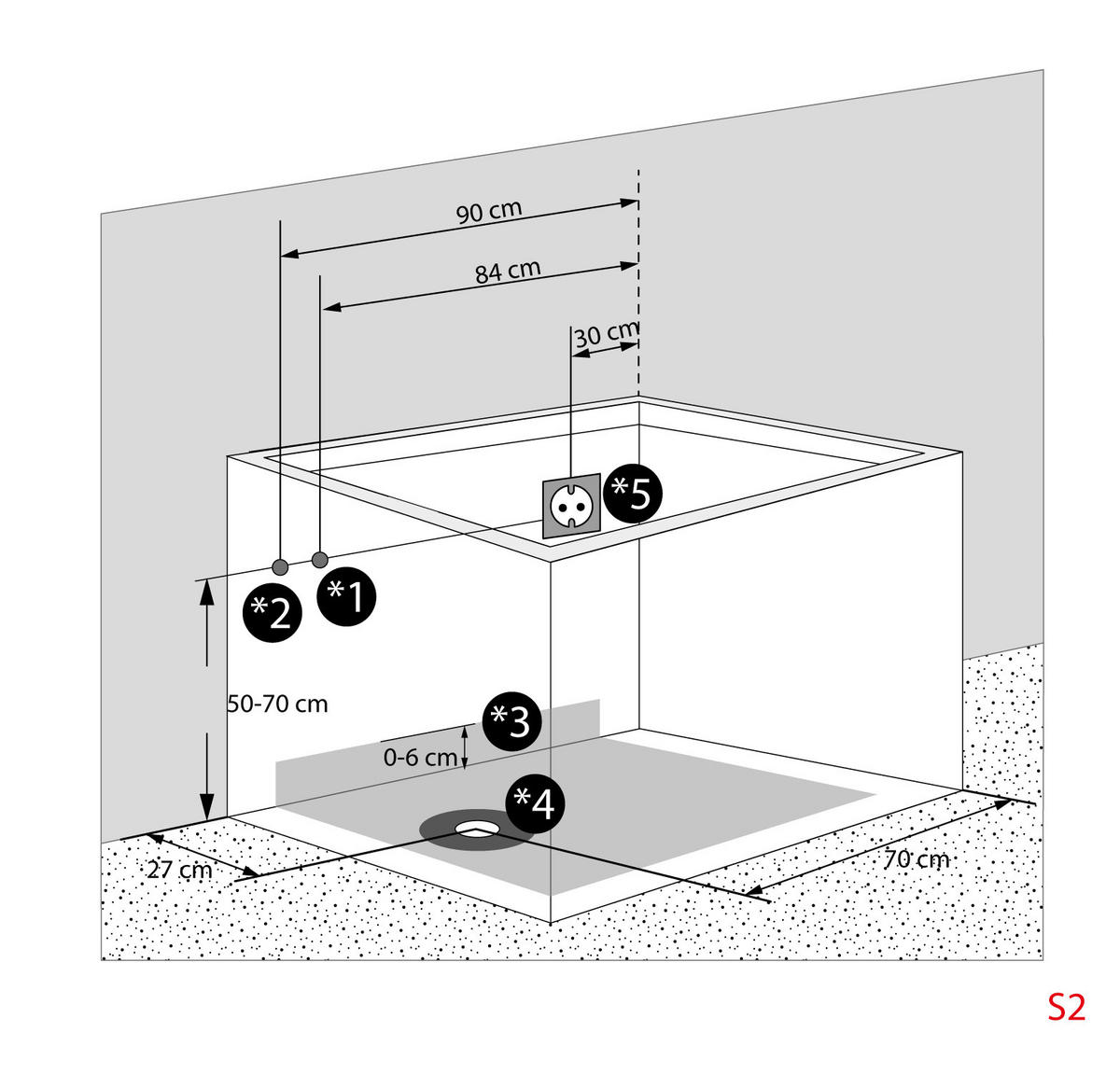 90 cm
84 cm
30 cm
*5
*2
*1
50-70 cm
*3
0-6 cm
*4
27 cm
70 cm
S2