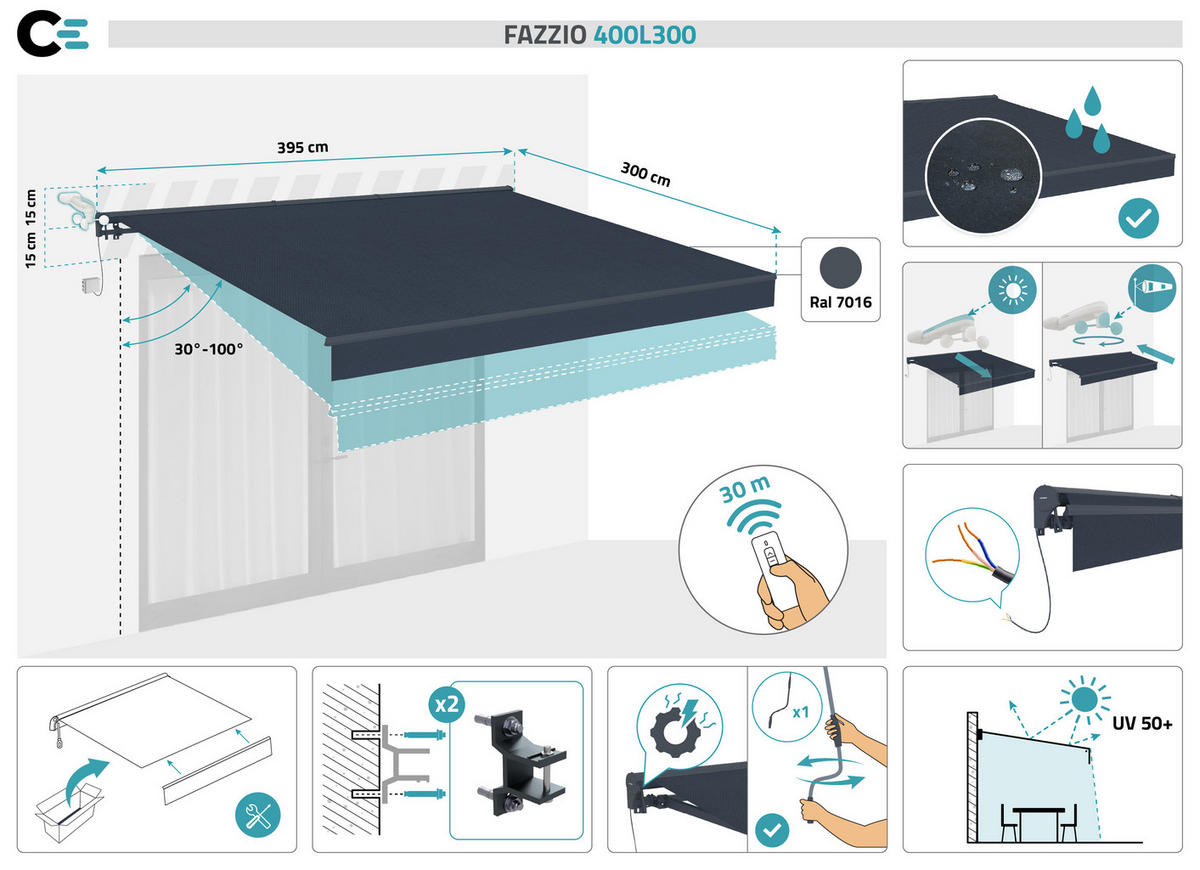 FAZZIO 400L300

395 cm

300 cm

15 cm 15 cm

30°-100°

Ral 7016

30 m

x2

x1

UV 50+