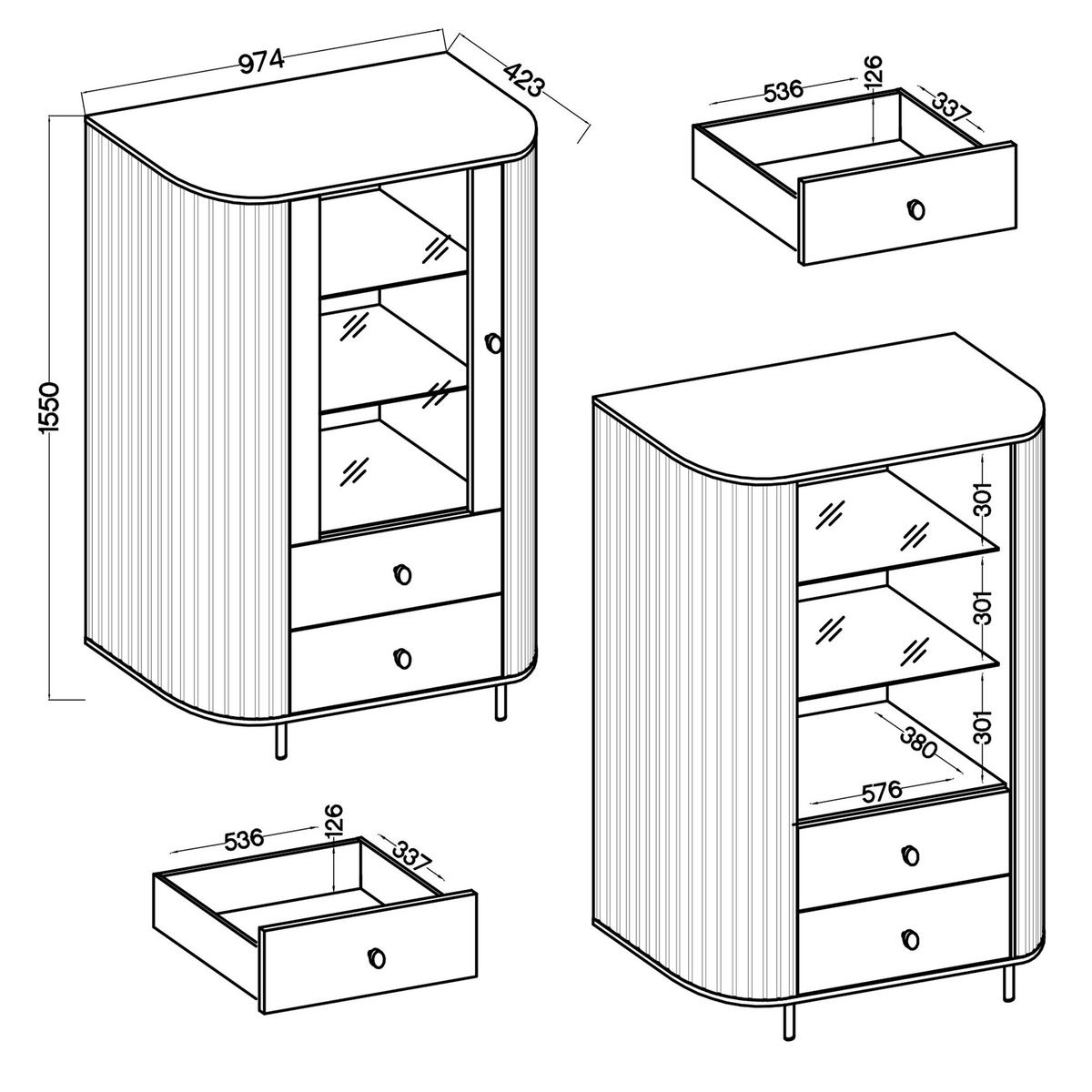 974
423
1550
536
126
337
301
301
301
380
576
536
126
337