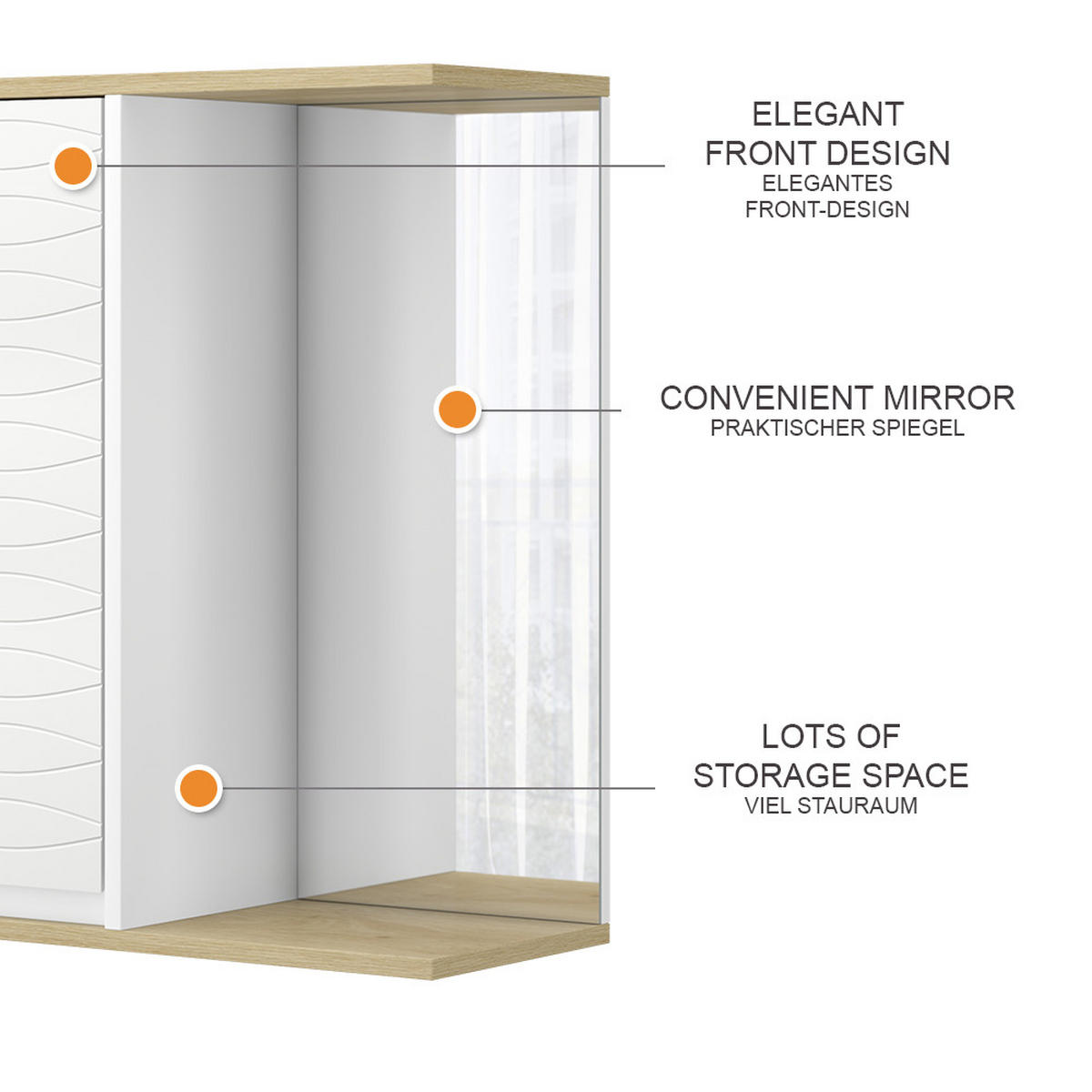 ELEGANT
FRONT DESIGN
ELEGANTES
FRONT-DESIGN

CONVENIENT MIRROR
PRAKTISCHER SPIEGEL

LOTS OF
STORAGE SPACE
VIEL STAURAUM