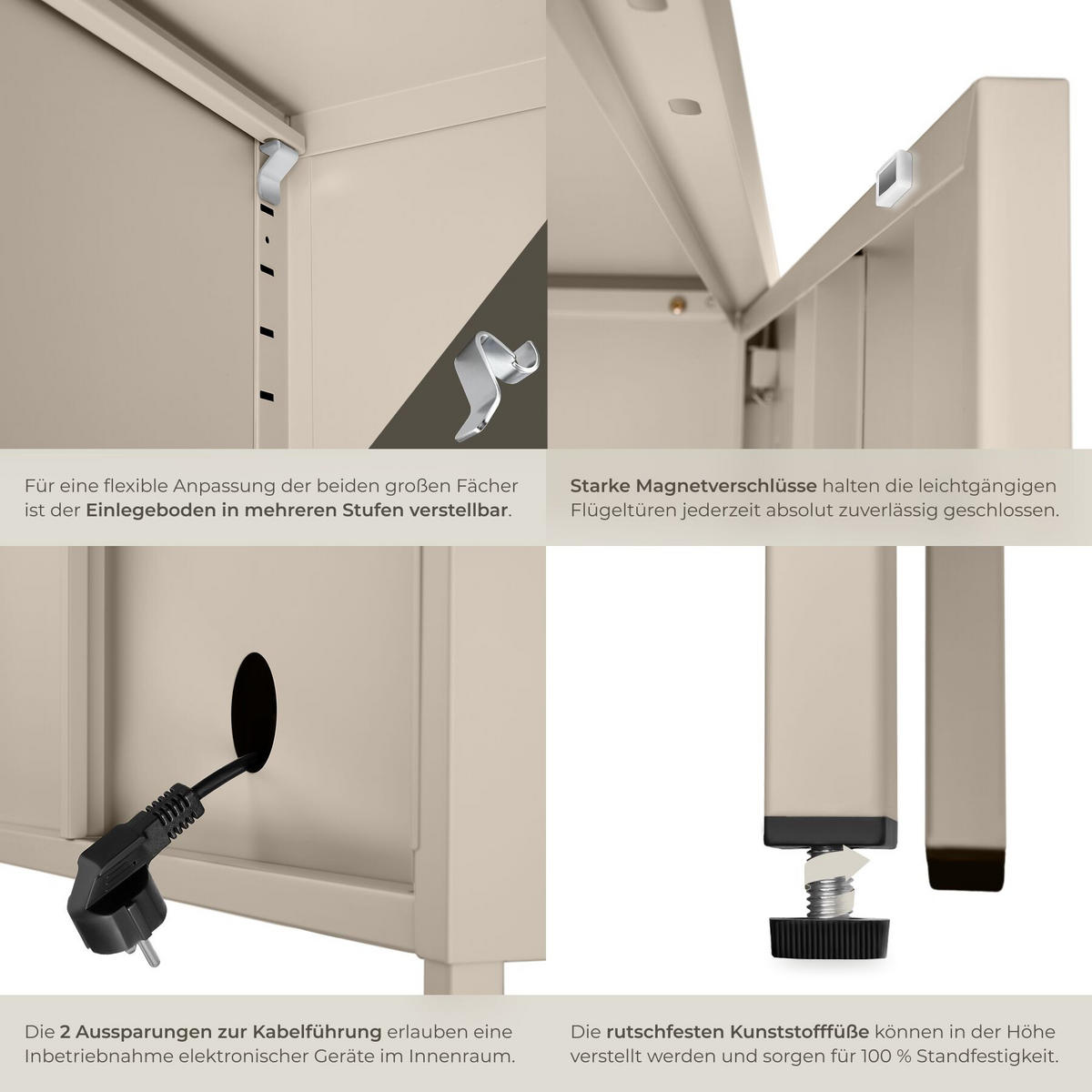 Für eine flexible Anpassung der beiden großen Fächer ist der Einlegeboden in mehreren Stufen verstellbar.

Starke Magnetverschlüsse halten die leichtgängigen Flügeltüren jederzeit absolut zuverlässig geschlossen.

Die 2 Aussparungen zur Kabelführung erlauben eine Inbetriebnahme elektronischer Geräte im Innenraum.

Die rutschfesten Kunststofffüße können in der Höhe verstellt werden und sorgen für 100 % Standfestigkeit.