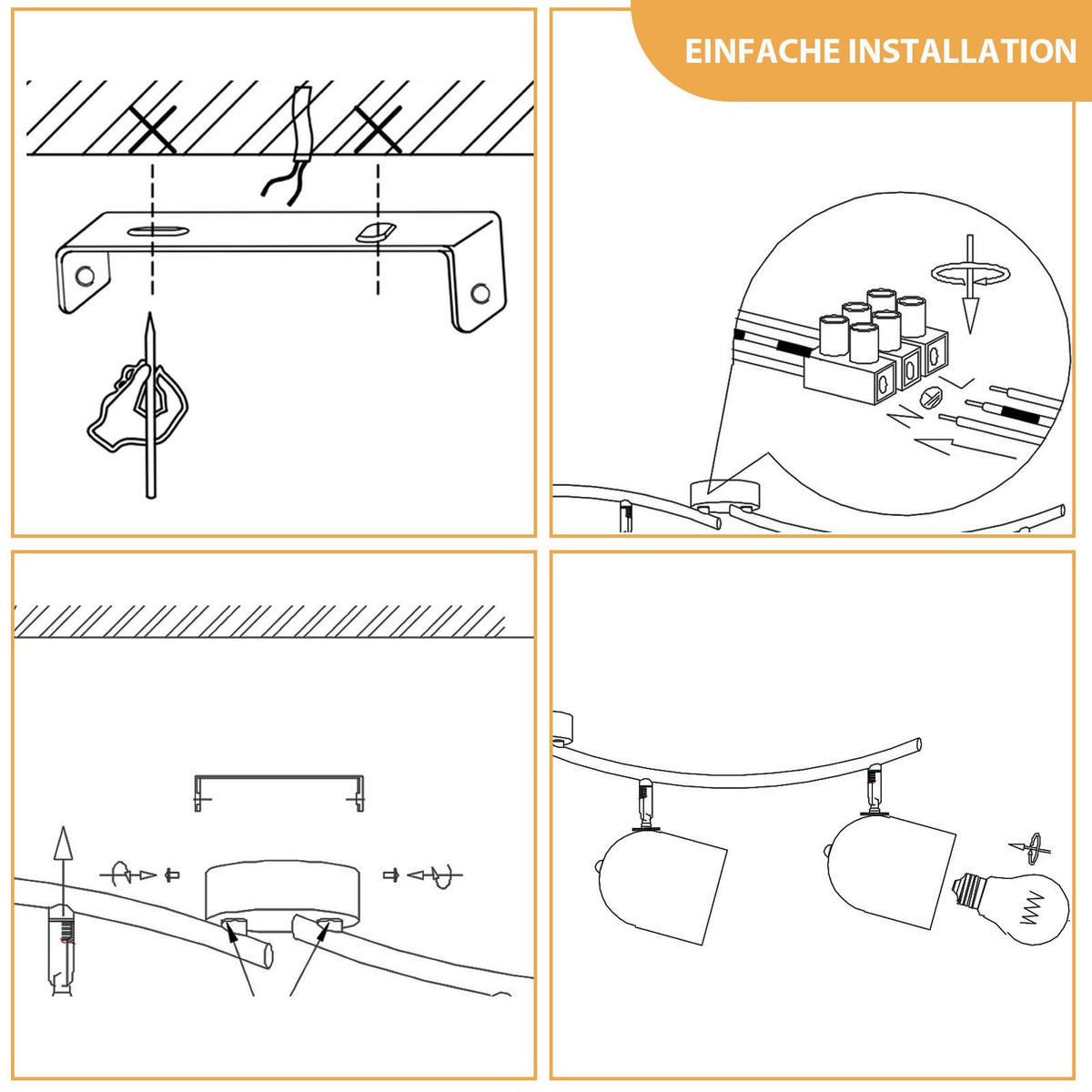 EINFACHE INSTALLATION