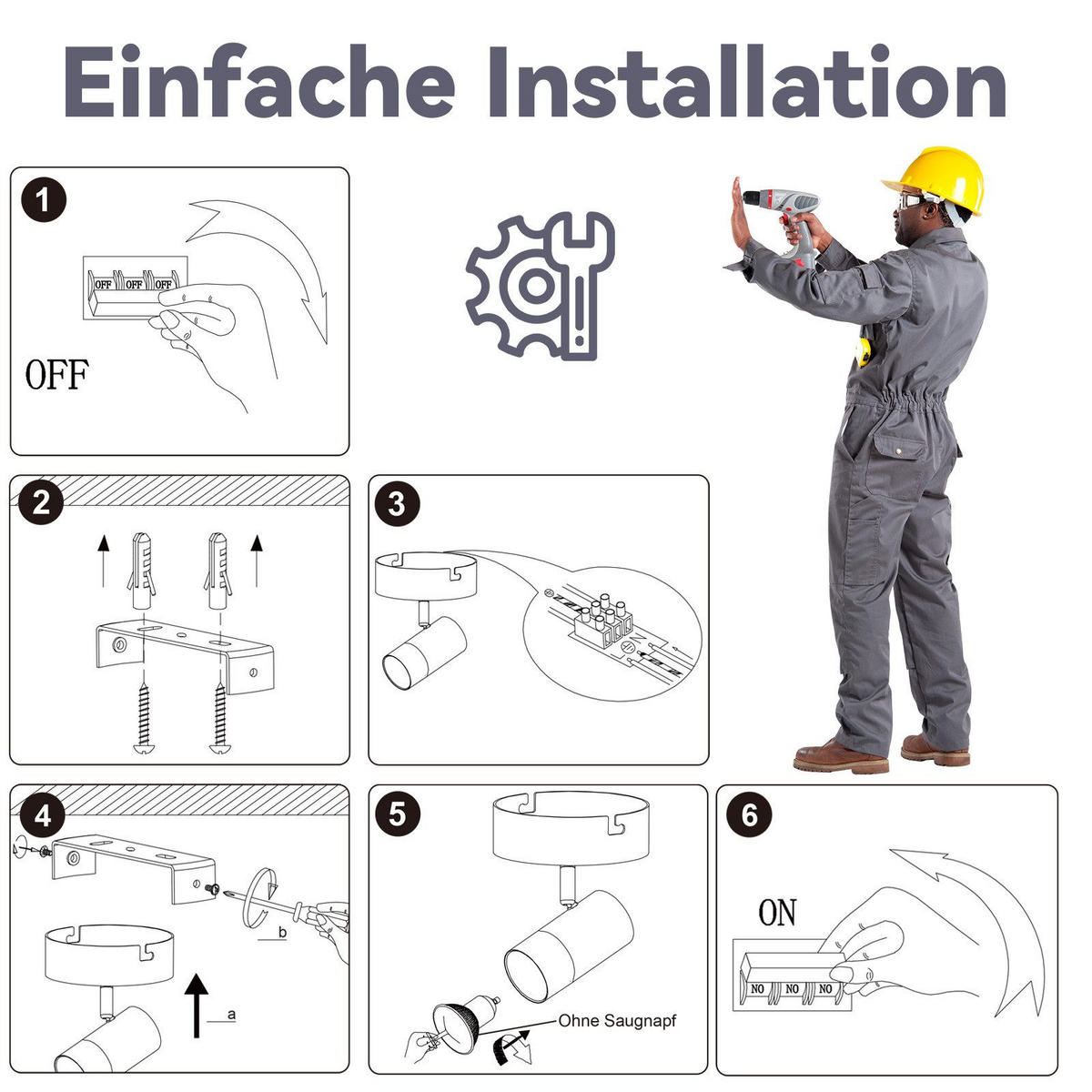 Einfache Installation

1

OFF OFF OFF

OFF

2

3

4

b

a

5

Ohne Saugnapf

6

ON

NO NO NO