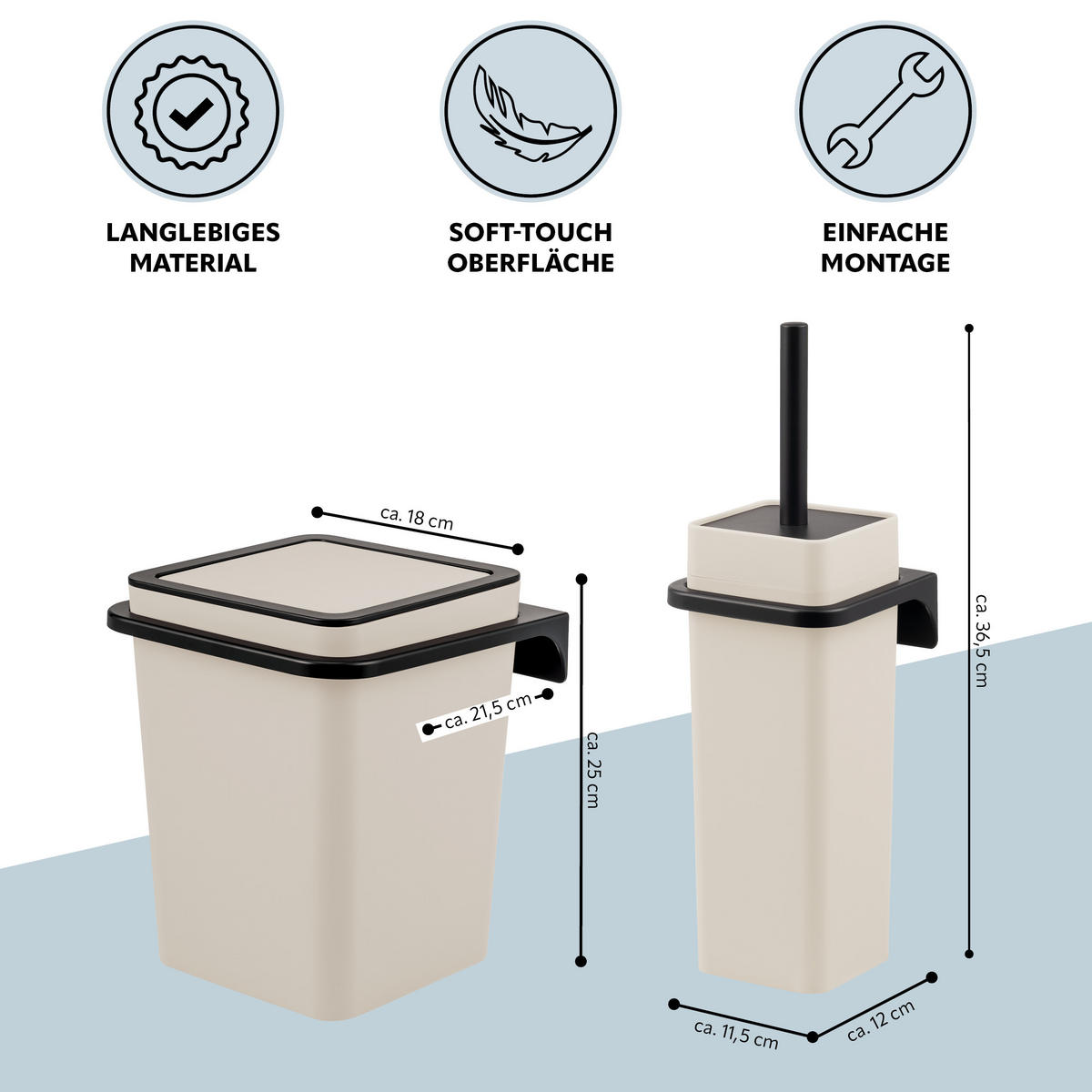 LANGLEBIGES MATERIAL

SOFT-TOUCH OBERFLÄCHE

EINFACHE MONTAGE

ca. 18 cm

ca. 21,5 cm

ca. 25 cm

ca. 36,5 cm

ca. 11,5 cm

ca. 12 cm