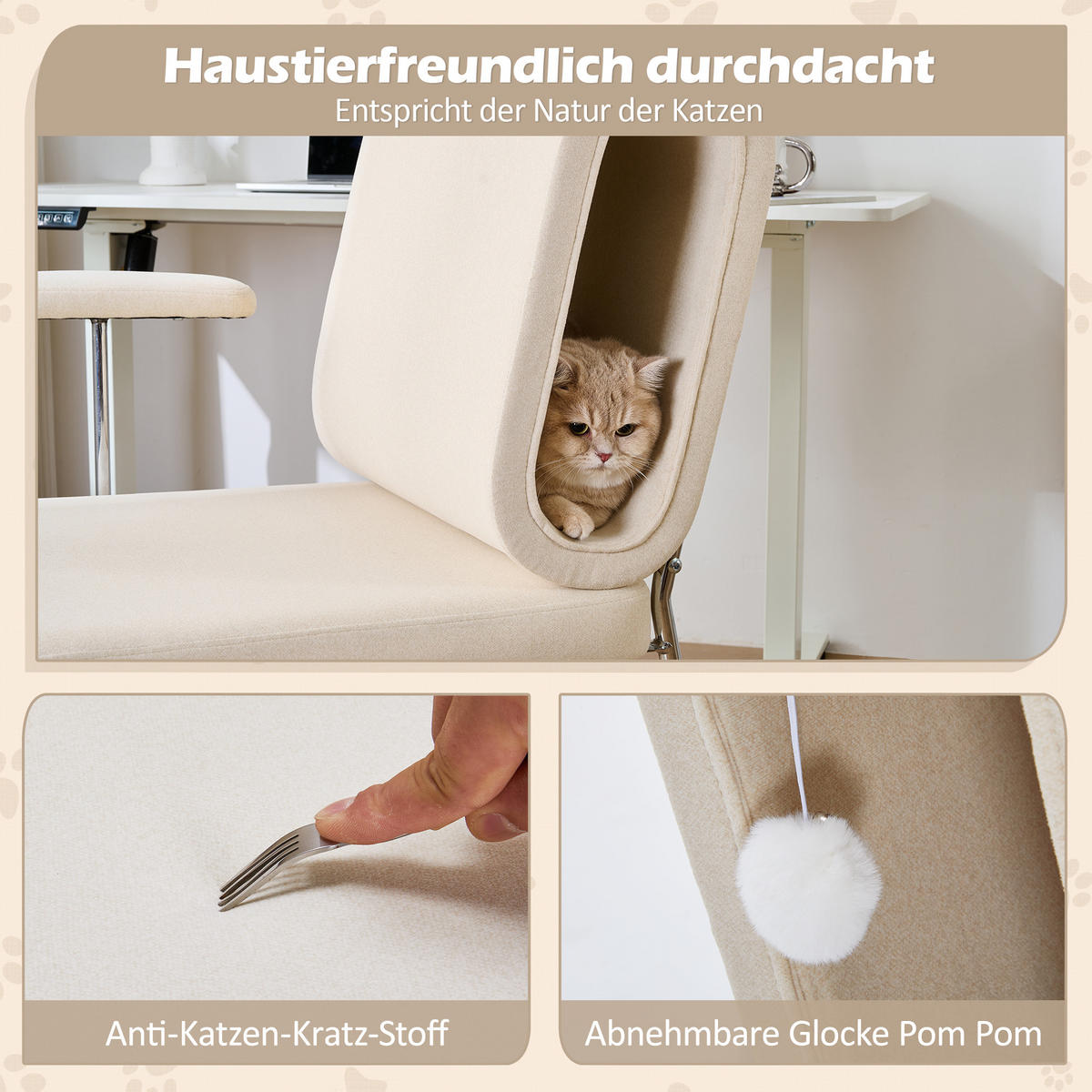 Haustierfreundlich durchdacht
Entspricht der Natur der Katzen

Anti-Katzen-Kratz-Stoff

Abnehmbare Glocke Pom Pom