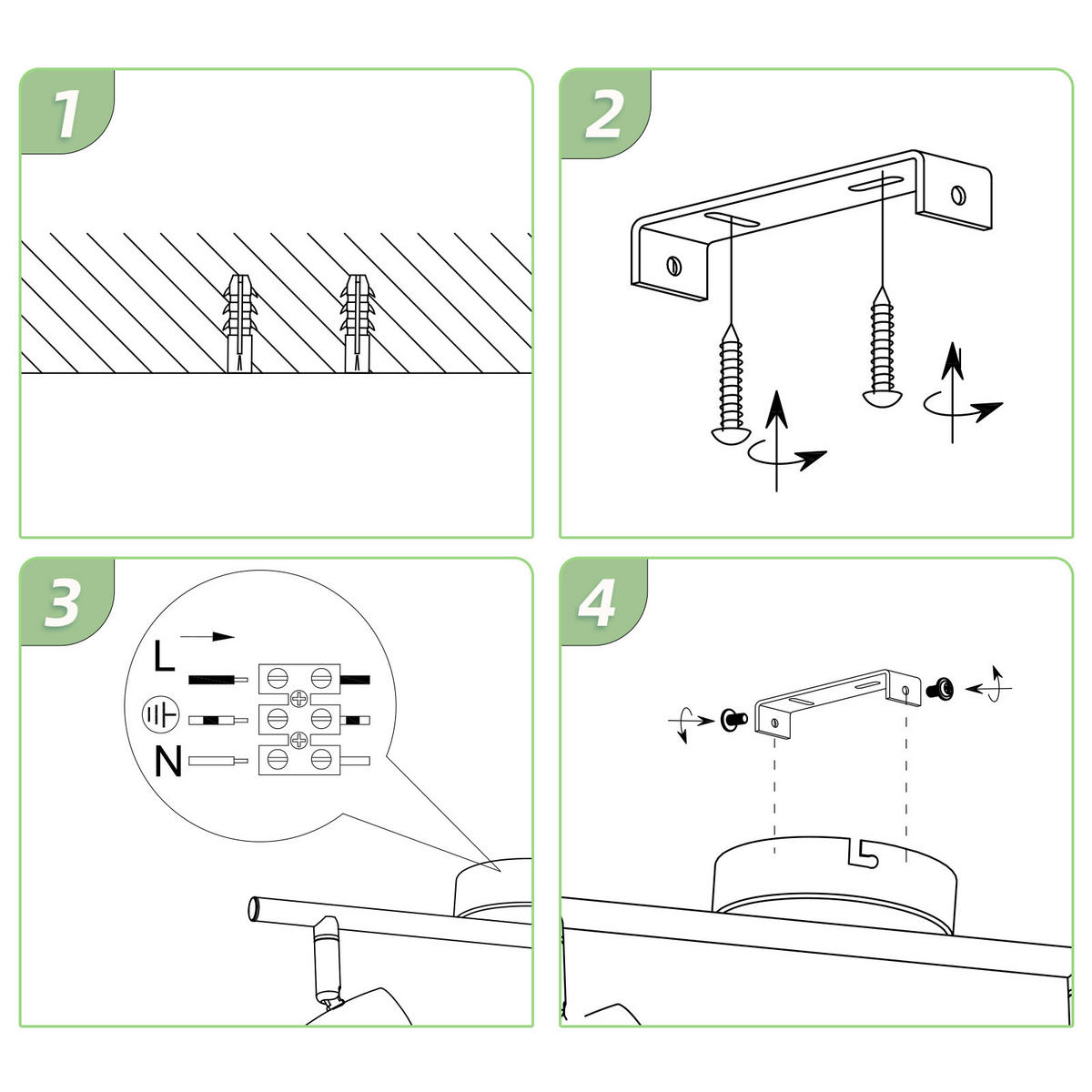 1

2

3

L

N

4