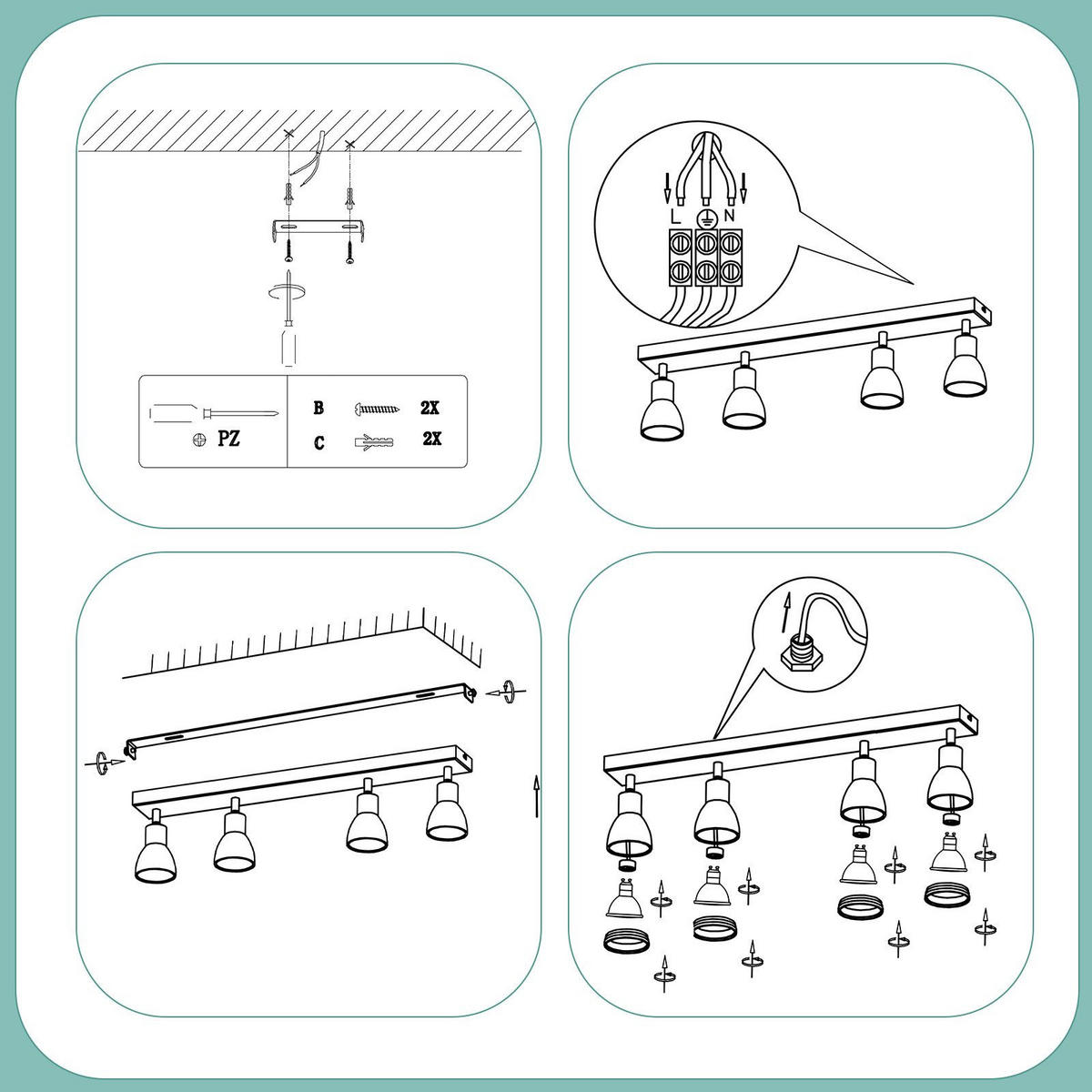 PZ

B 2X

C 2X

L N