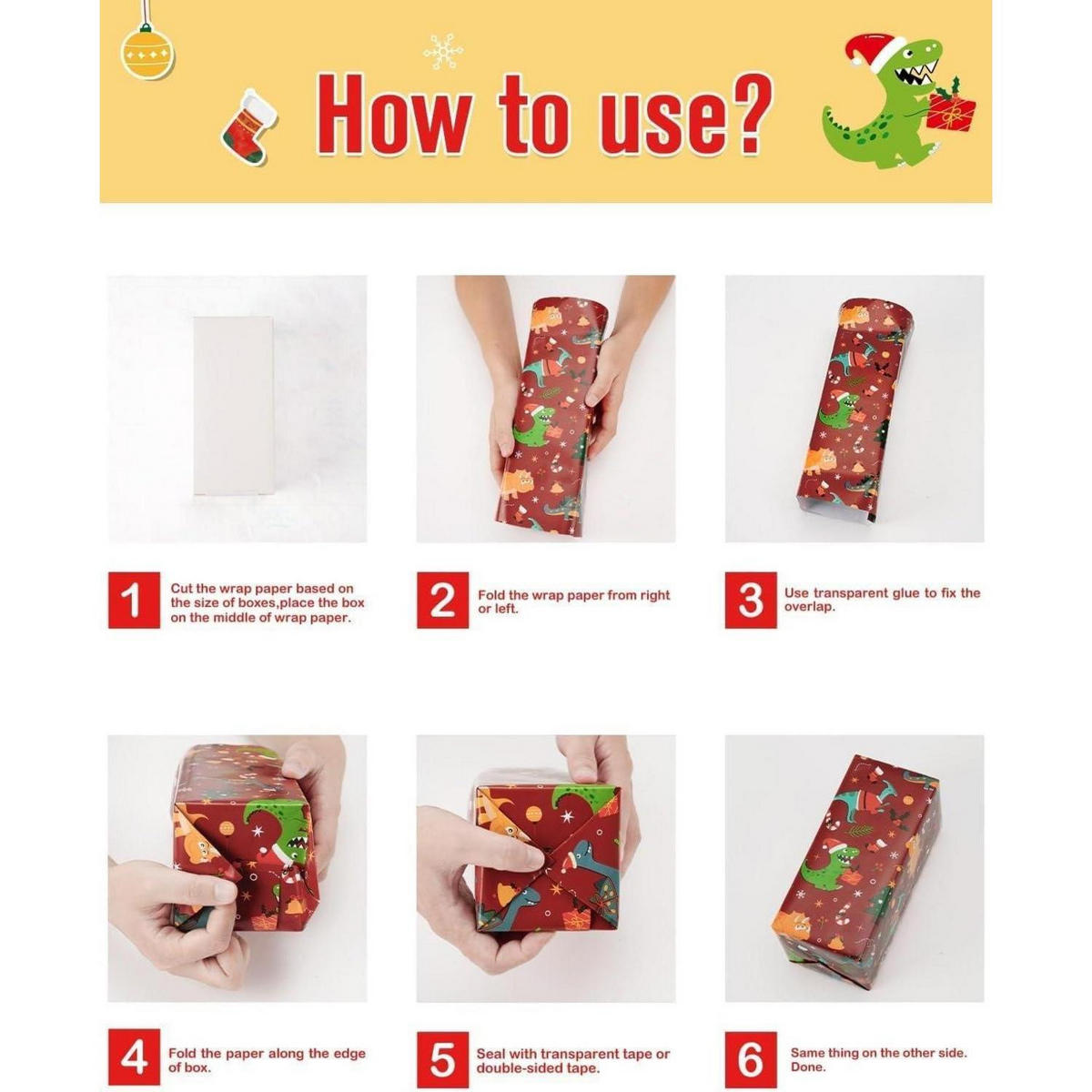 How to use?

1 Cut the wrap paper based on the size of boxes,place the box on the middle of wrap paper.

2 Fold the wrap paper from right or left.

3 Use transparent glue to fix the overlap.

4 Fold the paper along the edge of box.

5 Seal with transparent tape or double-sided tape.

6 Same thing on the other side. Done.