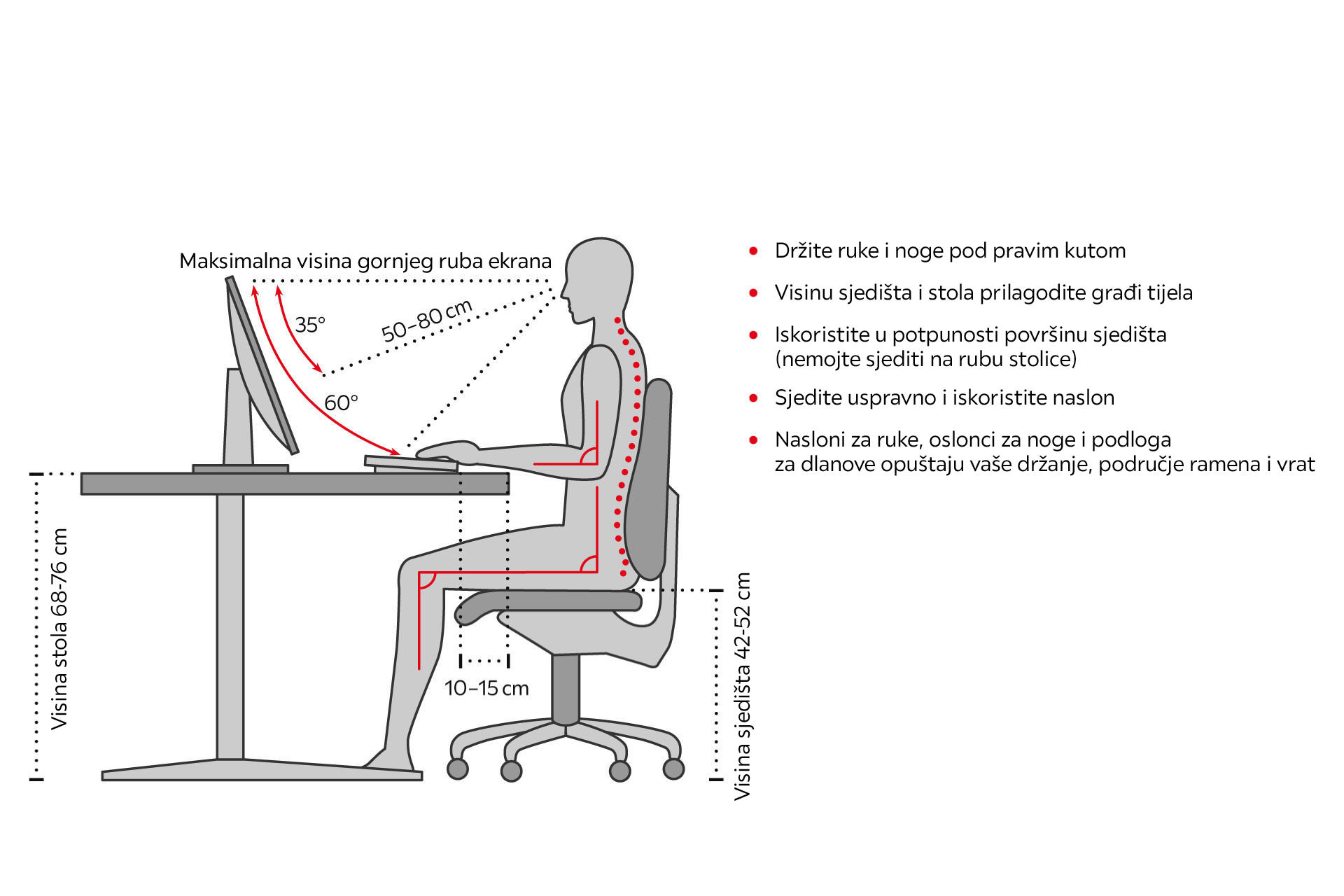 Maksimalna visina gornjeg ruba ekrana

35°

50–80 cm

60°

Visina stola 68-76 cm

10–15 cm

Visina sjedišta 42-52 cm

• Držite ruke i noge pod pravim kutom

• Visinu sjedišta i stola prilagodite građi tijela

• Iskoristite u potpunosti površinu sjedišta (nemojte sjediti na rubu stolice)

• Sjedite uspravno i iskoristite naslon

• Nasloni za ruke, oslonci za noge i podloga za dlanove opuštaju vaše držanje, područje ramena i vrat