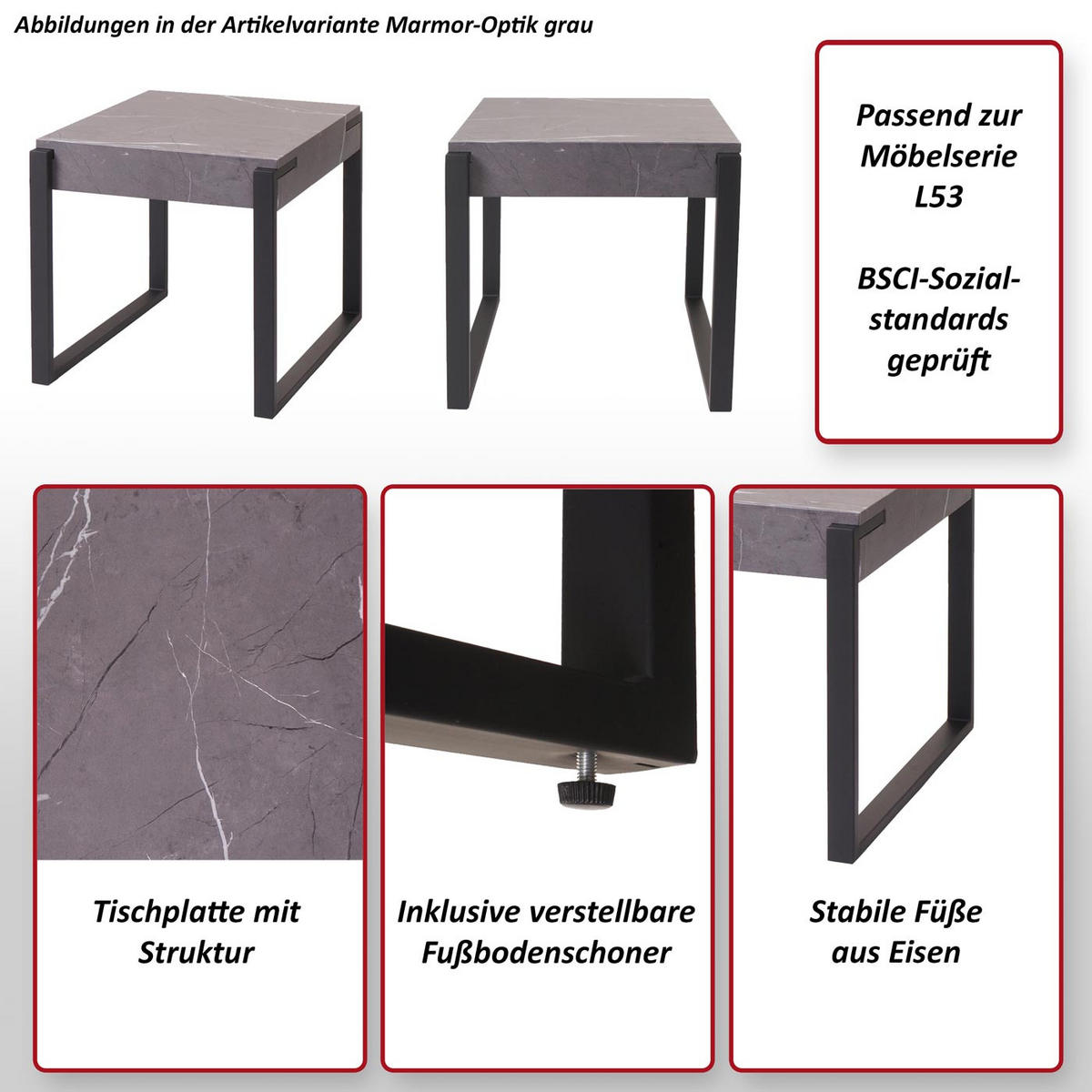 Abbildungen in der Artikelvariante Marmor-Optik grau

Passend zur Möbelserie L53

BSCI-Sozialstandards geprüft

Tischplatte mit Struktur

Inklusive verstellbare Fußbodenschoner

Stabile Füße aus Eisen