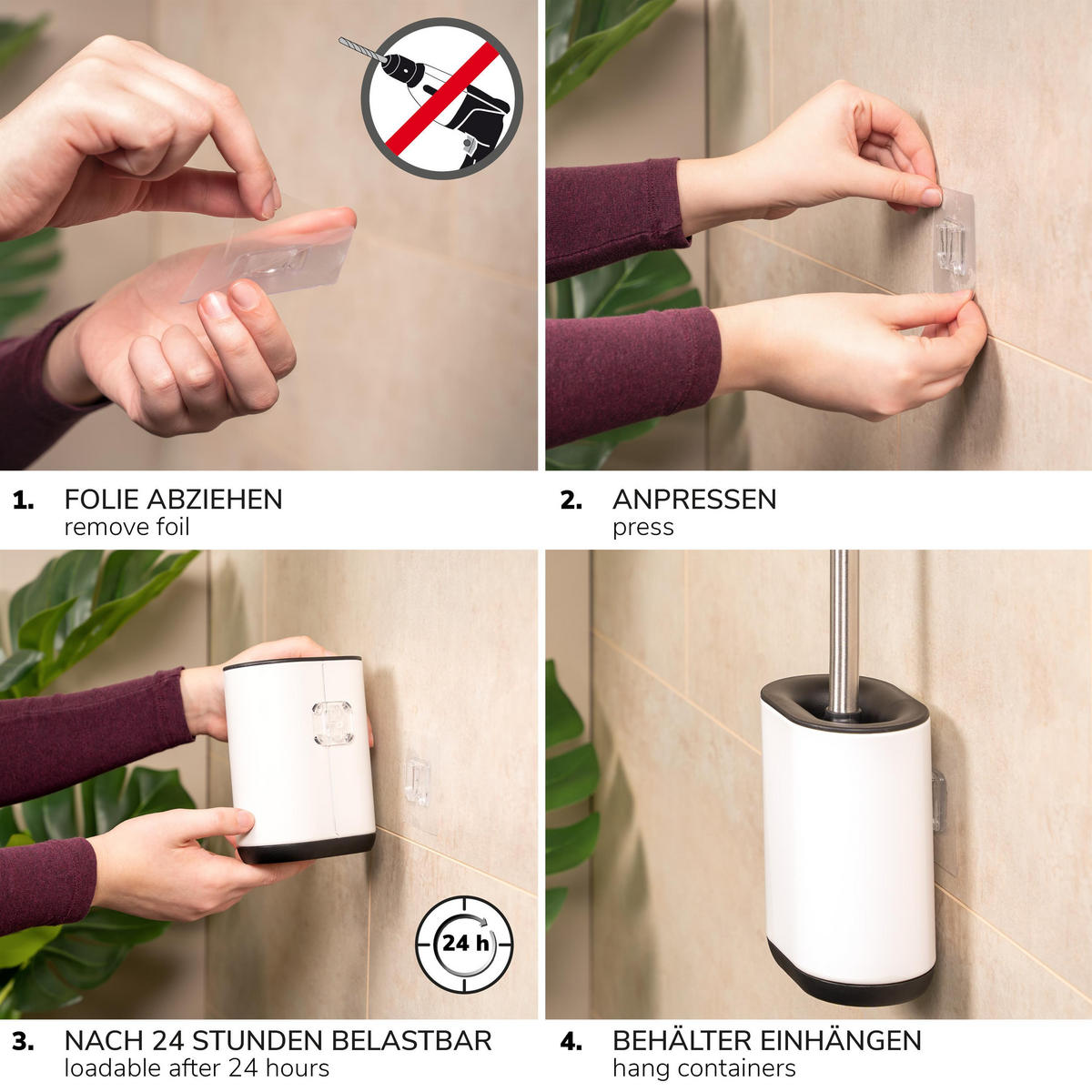 1. FOLIE ABZIEHEN
remove foil

2. ANPRESSEN
press

24 h

3. NACH 24 STUNDEN BELASTBAR
loadable after 24 hours

4. BEHÄLTER EINHÄNGEN
hang containers