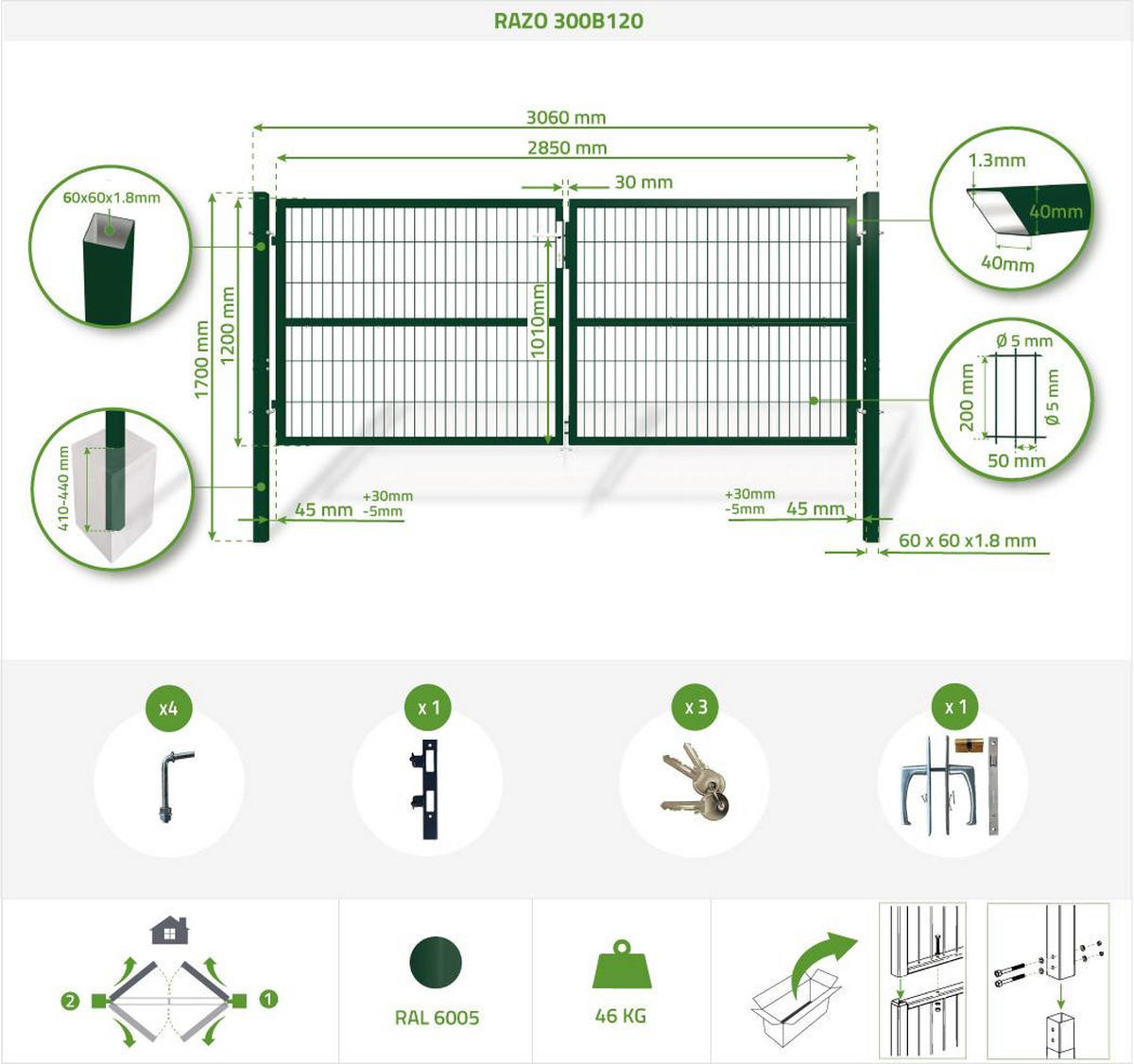 RAZO 300B120

3060 mm
2850 mm
30 mm
60x60x1.8mm
1700 mm
1200 mm
1010mm
410-440 mm
45 mm
+30mm
-5mm
+30mm
-5mm
45 mm
60 x 60 x1.8 mm
1.3mm
40mm
40mm
Ø 5 mm
200 mm
Ø 5 mm
50 mm

x4
x 1
x 3
x 1

2
1
RAL 6005
46 KG