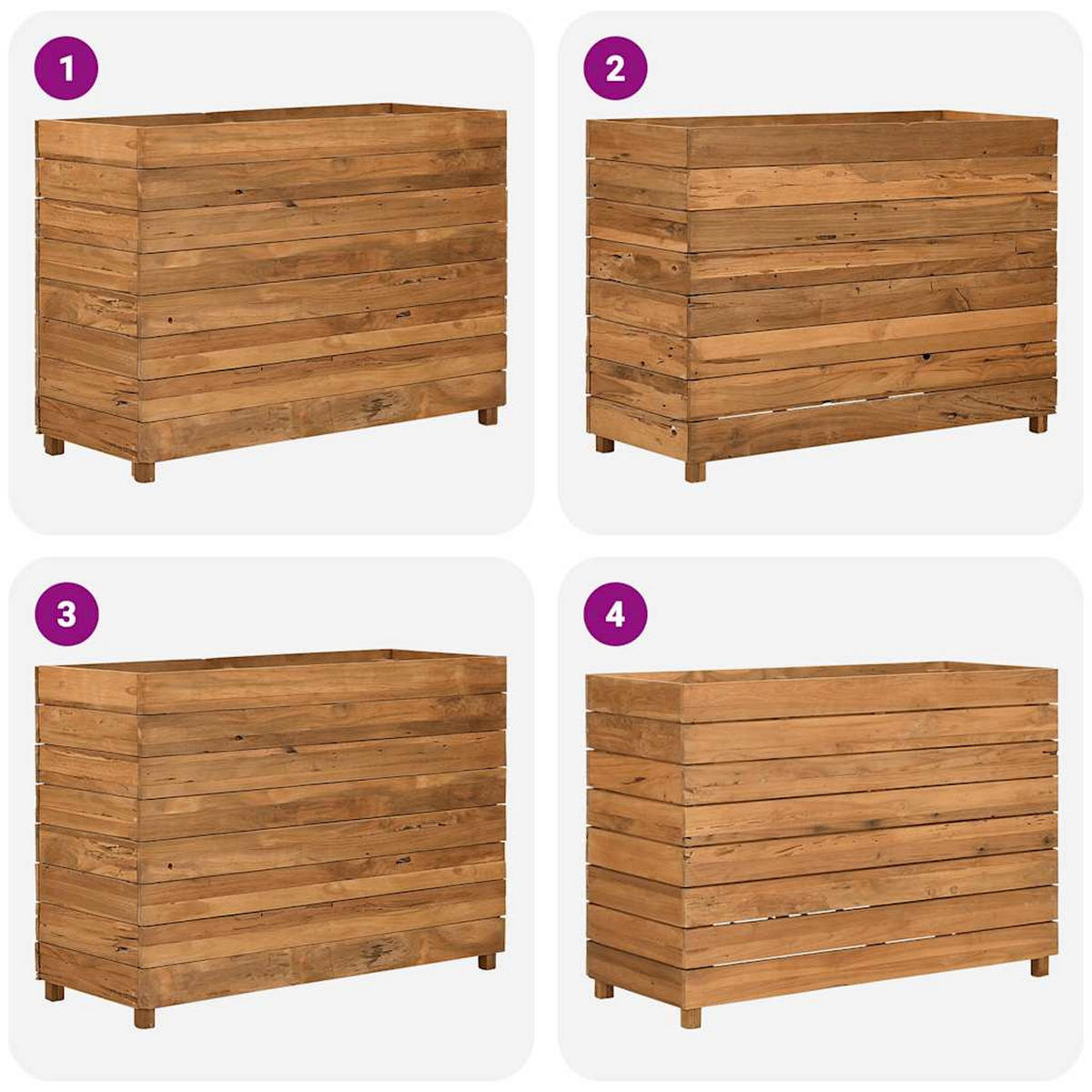 1

2

3

4