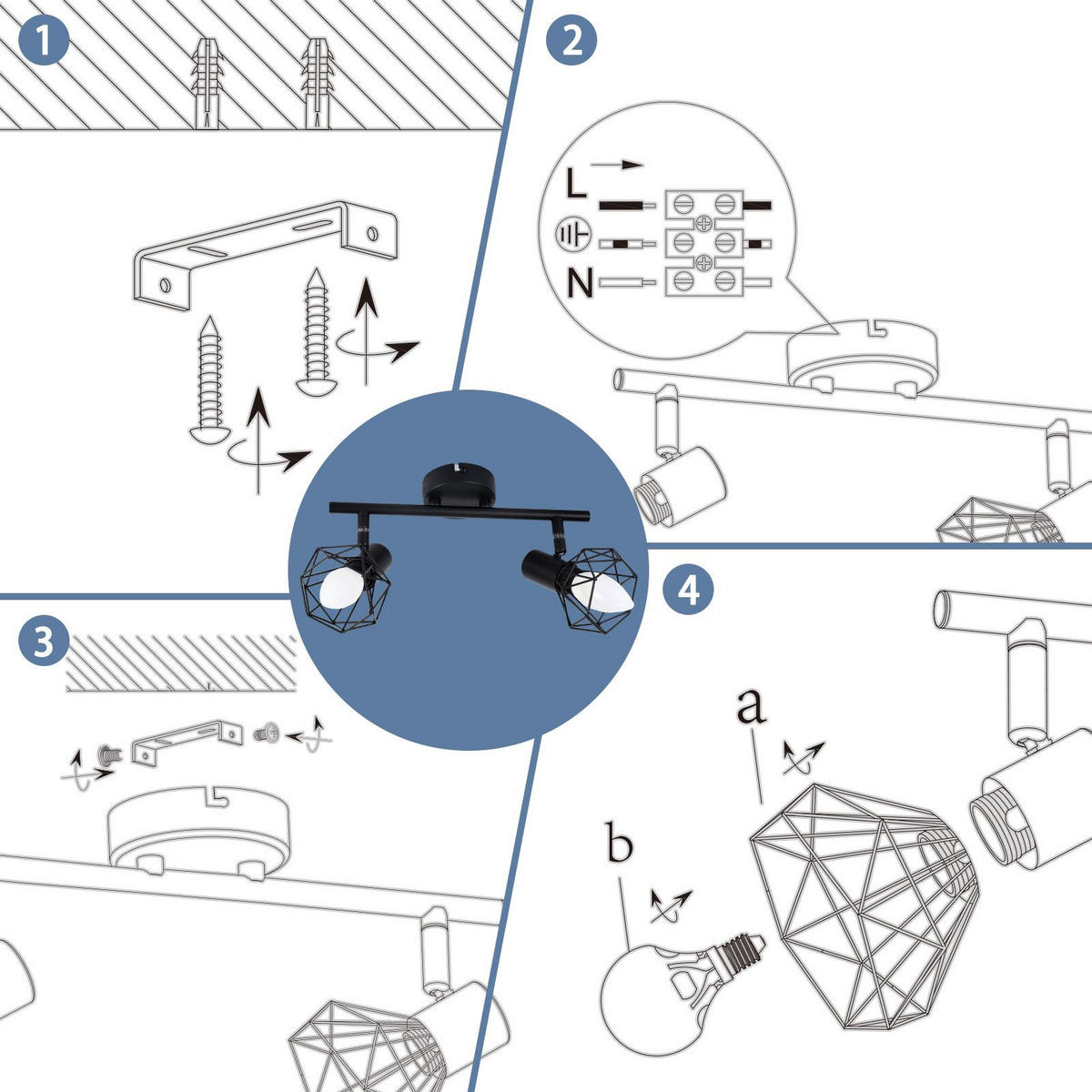 1

2

L

N

3

4

a

b