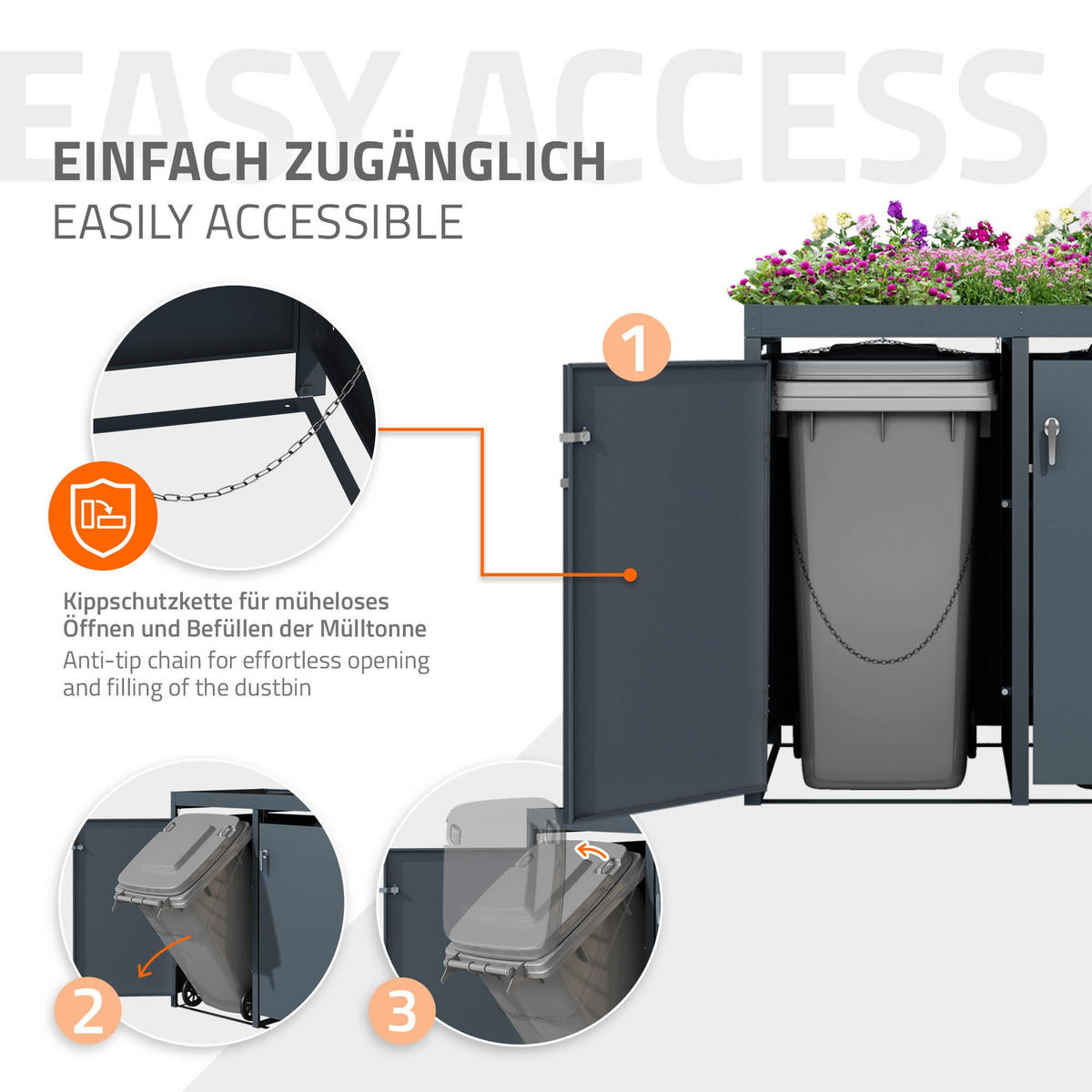 EASY ACCESS

EINFACH ZUGÄNGLICH
EASILY ACCESSIBLE

1

Kippschutzkette für müheloses Öffnen und Befüllen der Mülltonne
Anti-tip chain for effortless opening and filling of the dustbin

2

3