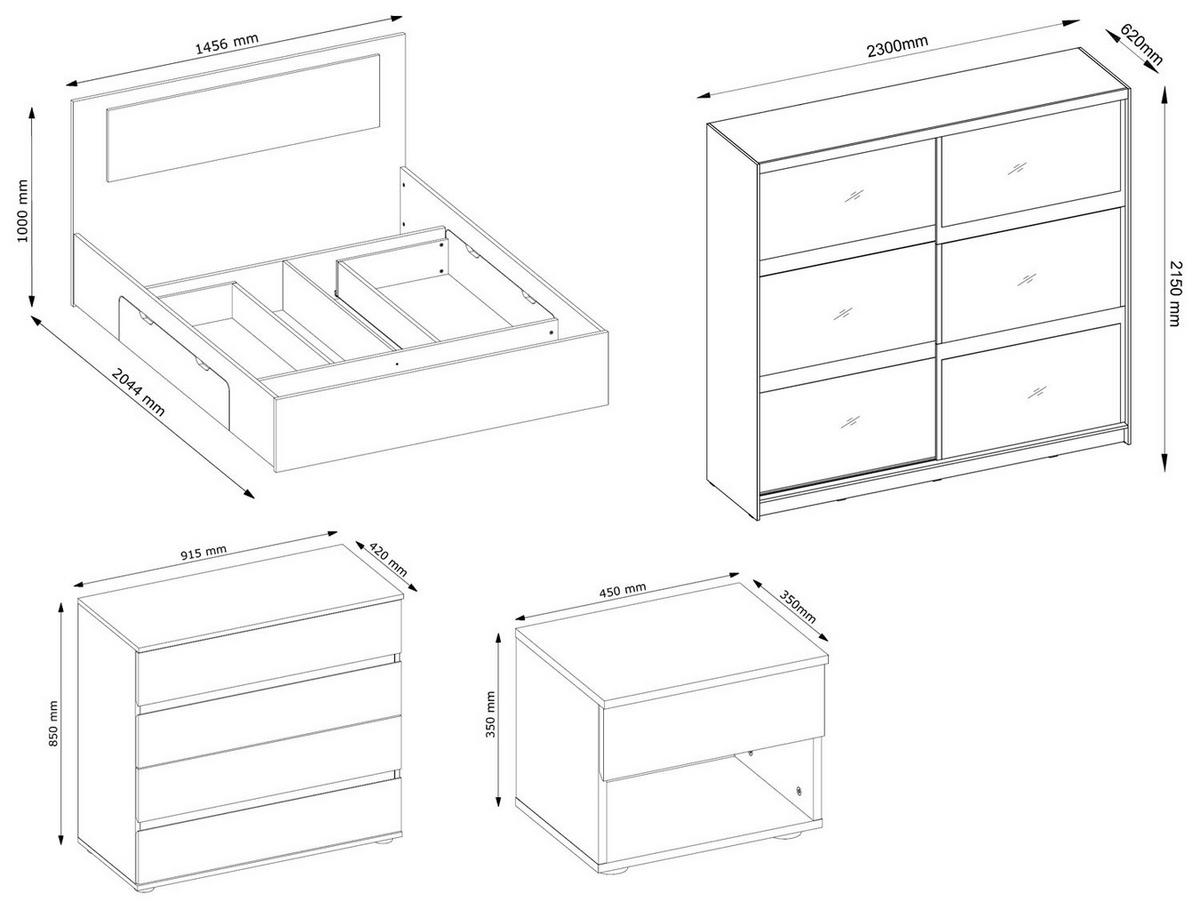 1456 mm
1000 mm
2044 mm
2300mm
620mm
2150 mm
915 mm
420 mm
850 mm
450 mm
350mm
350 mm