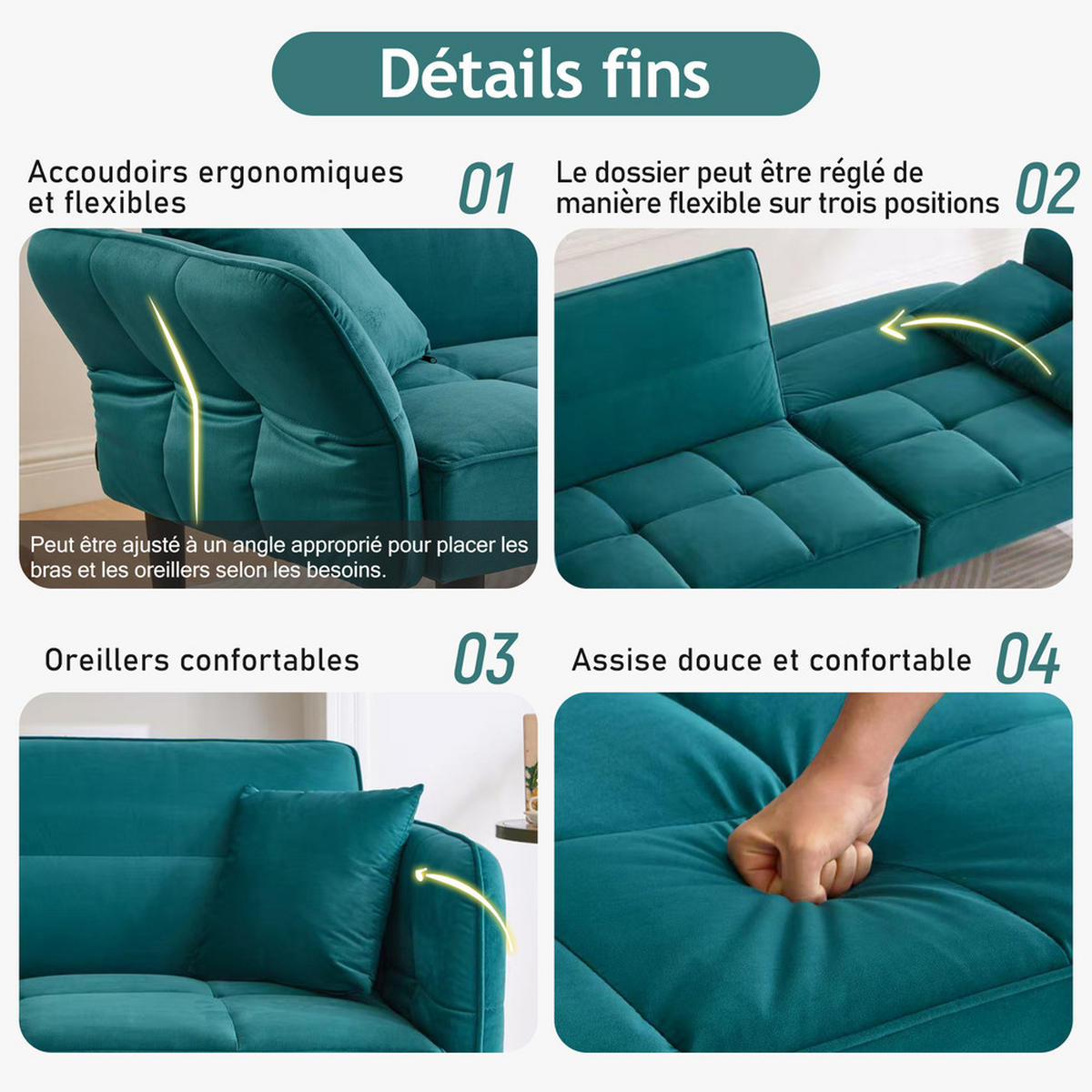 Détails fins

Accoudoirs ergonomiques et flexibles 01

Peut être ajusté à un angle approprié pour placer les bras et les oreillers selon les besoins.

Le dossier peut être réglé de manière flexible sur trois positions 02

Oreillers confortables 03

Assise douce et confortable 04