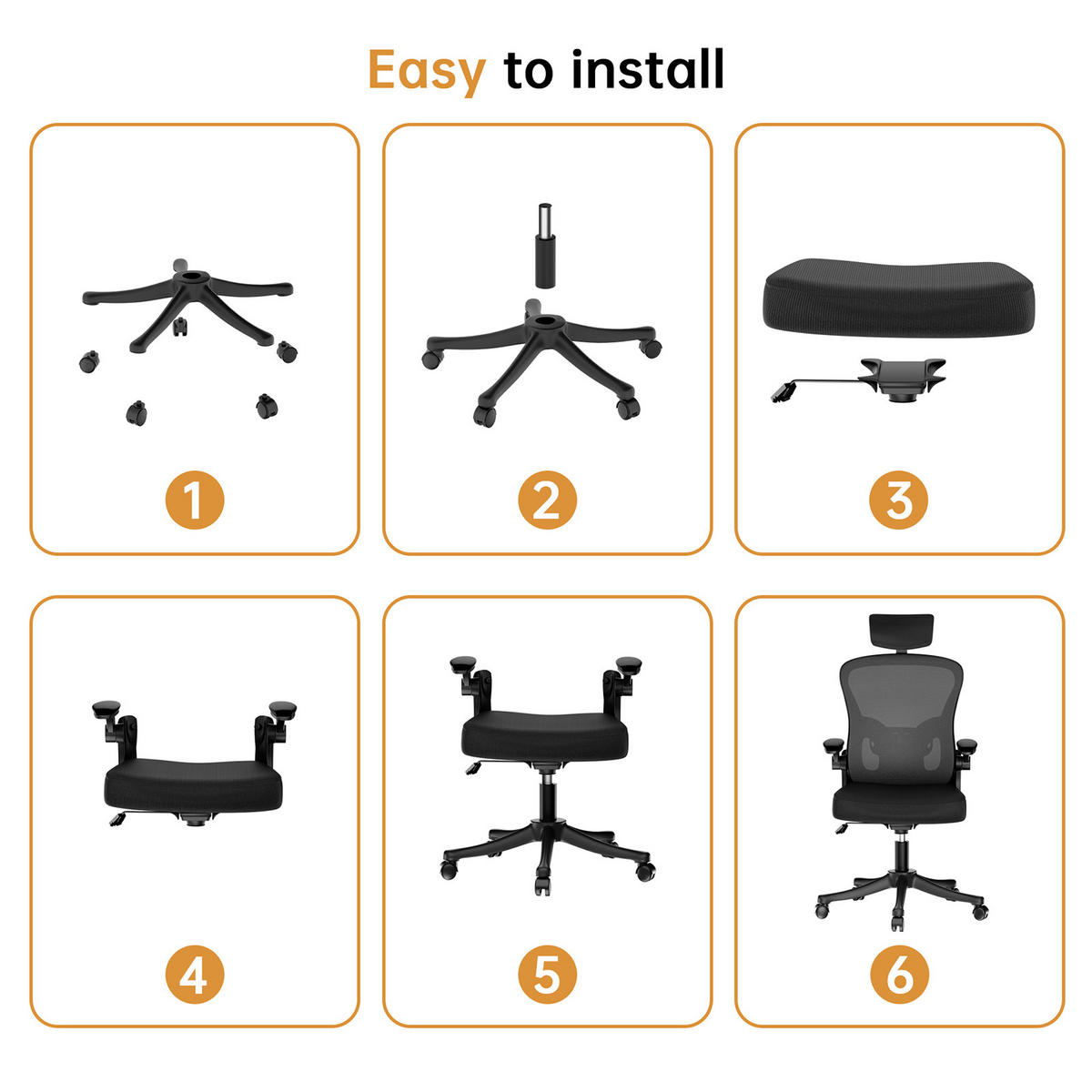 Easy to install

1

2

3

4

5

6