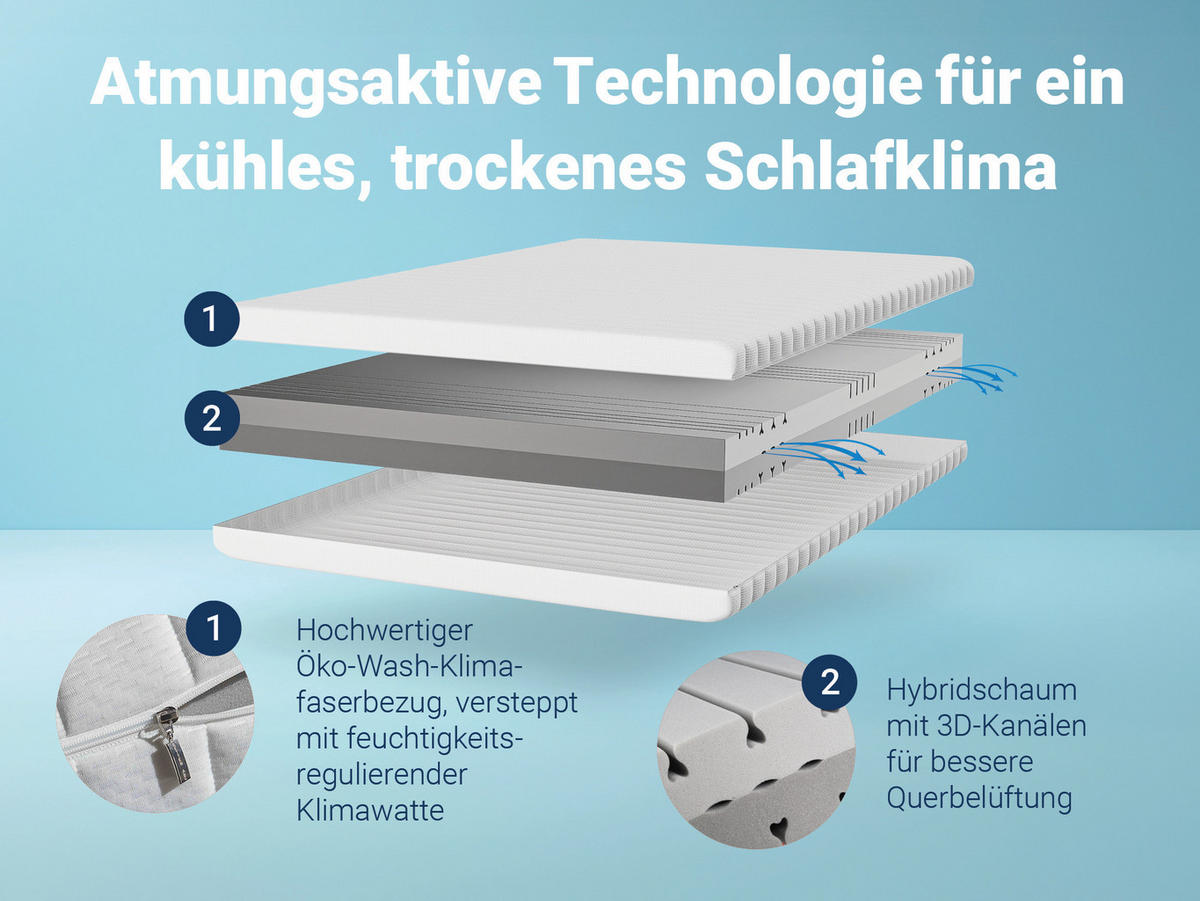 Atmungsaktive Technologie für ein kühles, trockenes Schlafklima

1

2

1

Hochwertiger Öko-Wash-Klimafaserbezug, versteppt mit feuchtigkeitsregulierender Klimawatte

2

Hybridschaum mit 3D-Kanälen für bessere Querbelüftung