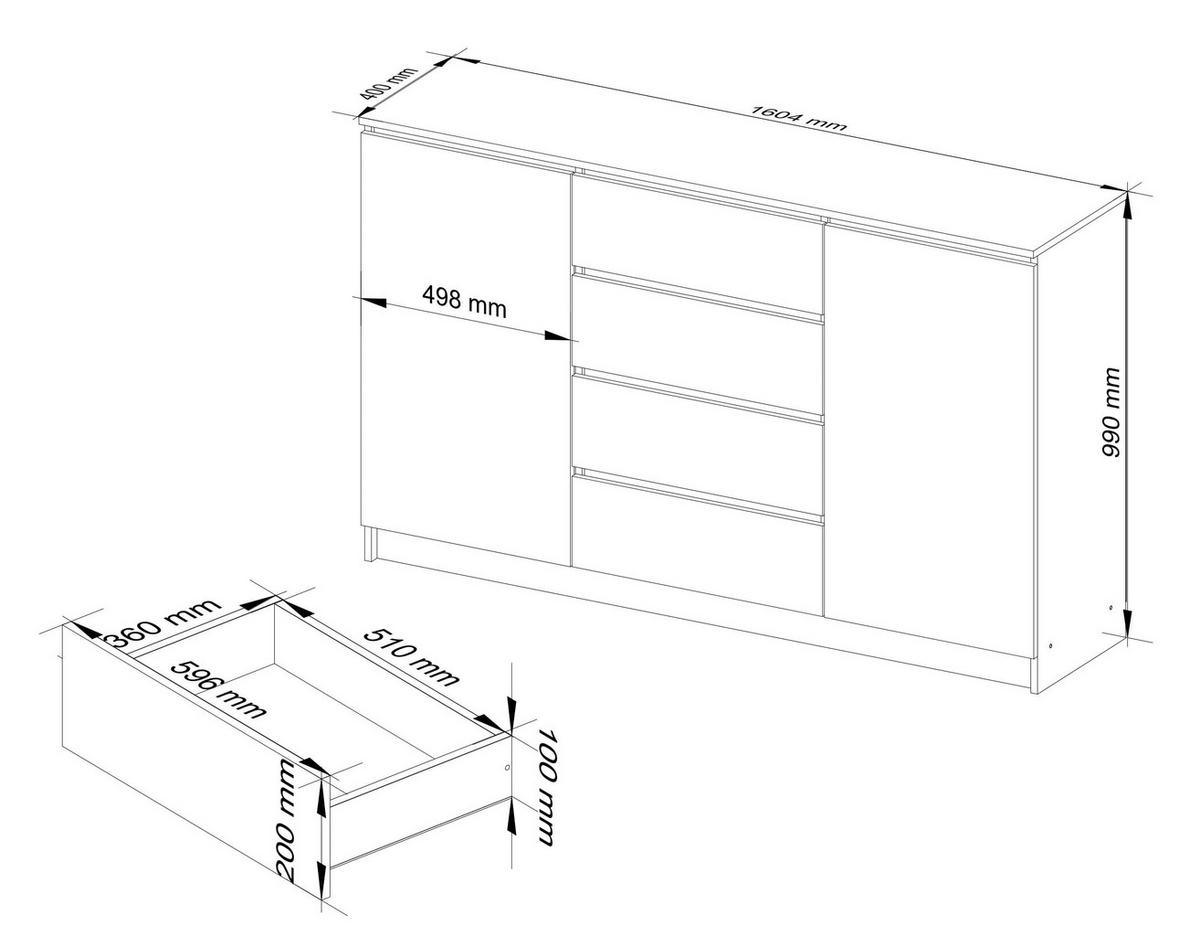 400 mm
1604 mm
498 mm
990 mm
360 mm
510 mm
596 mm
100 mm
200 mm