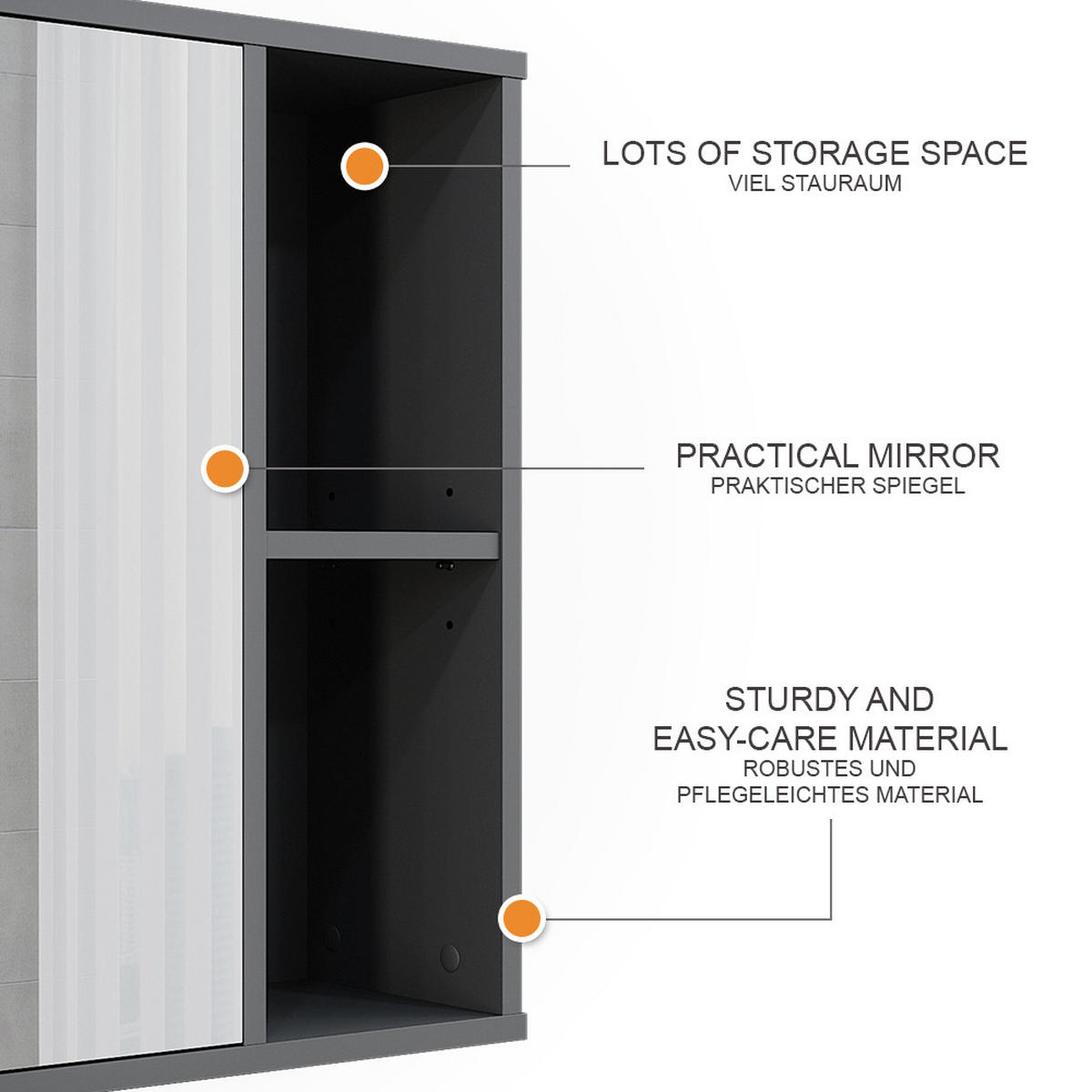 LOTS OF STORAGE SPACE
VIEL STAURAUM

PRACTICAL MIRROR
PRAKTISCHER SPIEGEL

STURDY AND EASY-CARE MATERIAL
ROBUSTES UND PFLEGELEICHTES MATERIAL