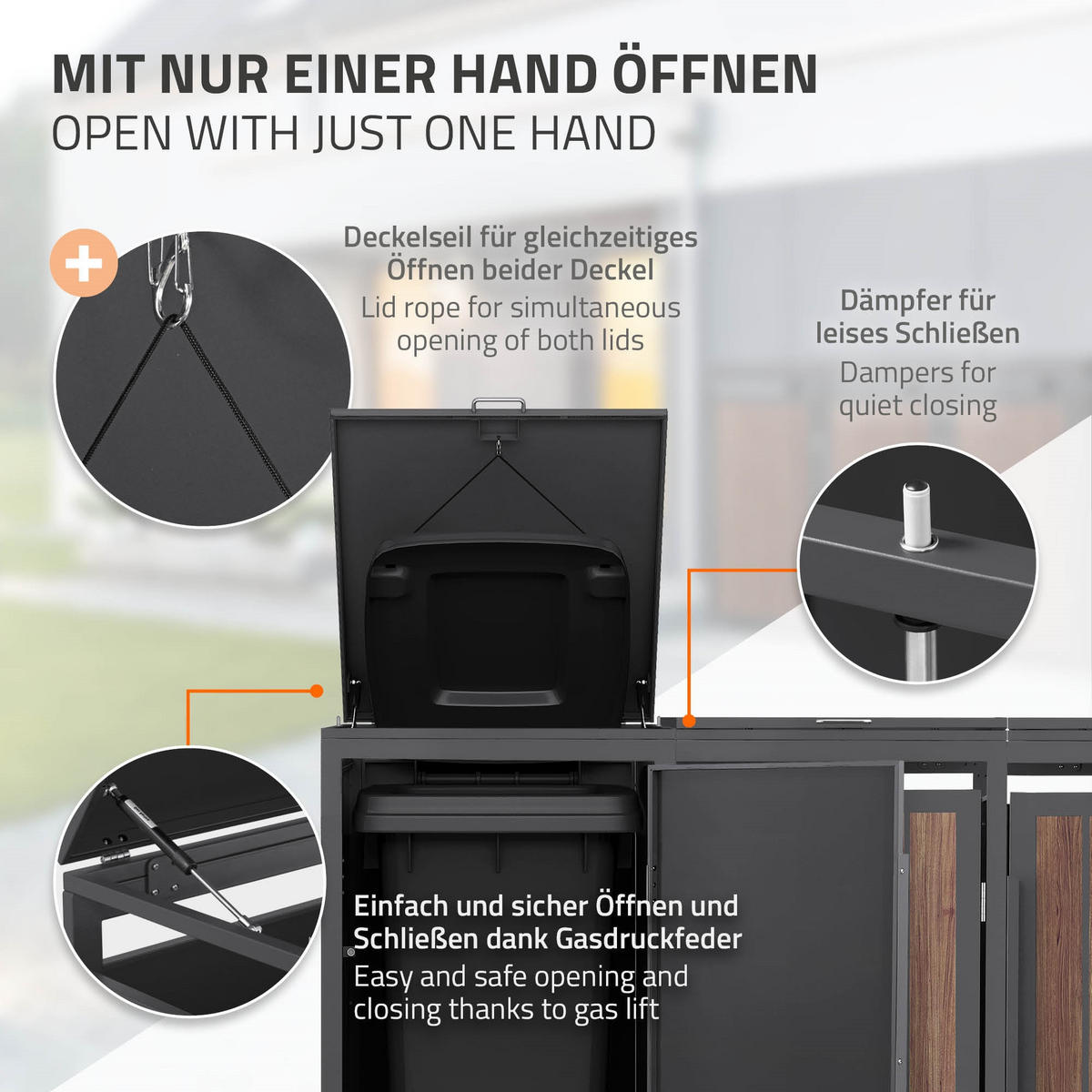 MIT NUR EINER HAND ÖFFNEN
OPEN WITH JUST ONE HAND

+

Deckelseil für gleichzeitiges Öffnen beider Deckel
Lid rope for simultaneous opening of both lids

Dämpfer für leises Schließen
Dampers for quiet closing

Einfach und sicher Öffnen und Schließen dank Gasdruckfeder
Easy and safe opening and closing thanks to gas lift